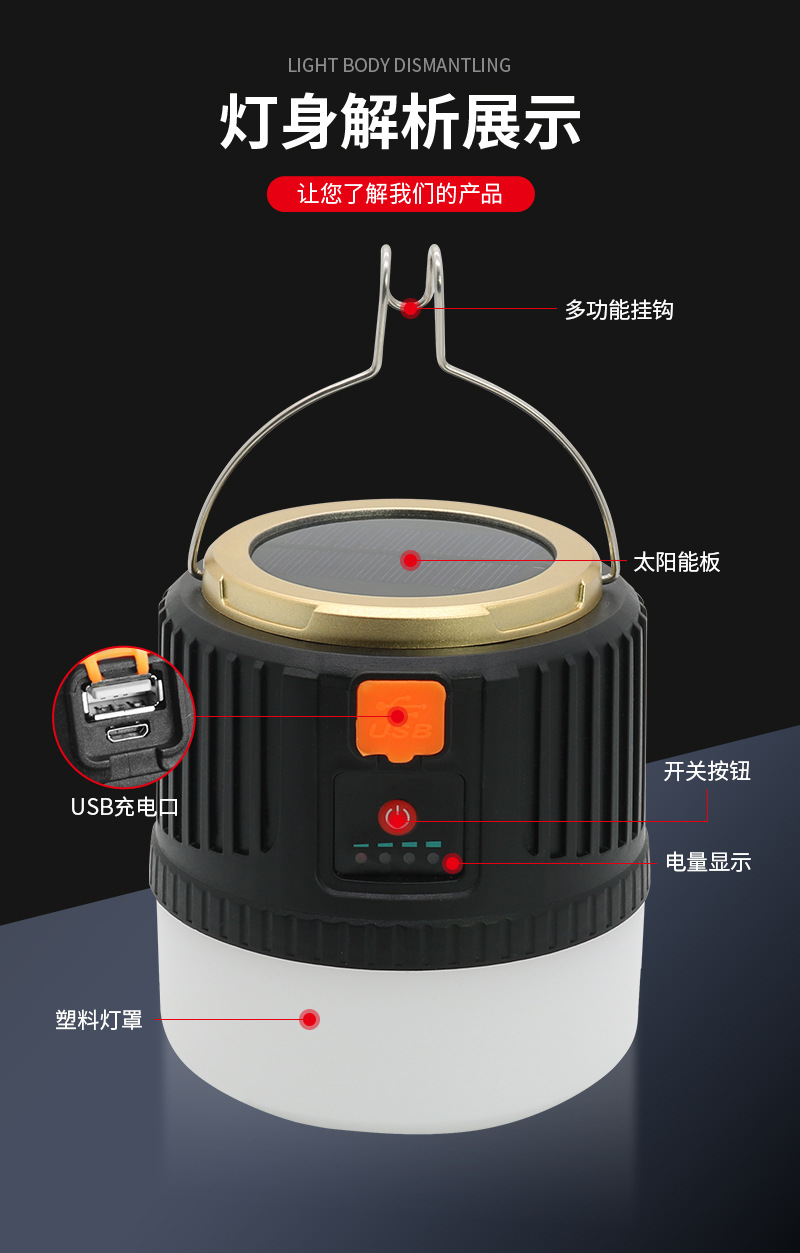 LIGHT BODY DISMANTLING

灯身解析展示

让您了解我们的产品

多功能挂钩

太阳能板

USB

USB充电口

开关按钮

电量显示

塑料灯罩