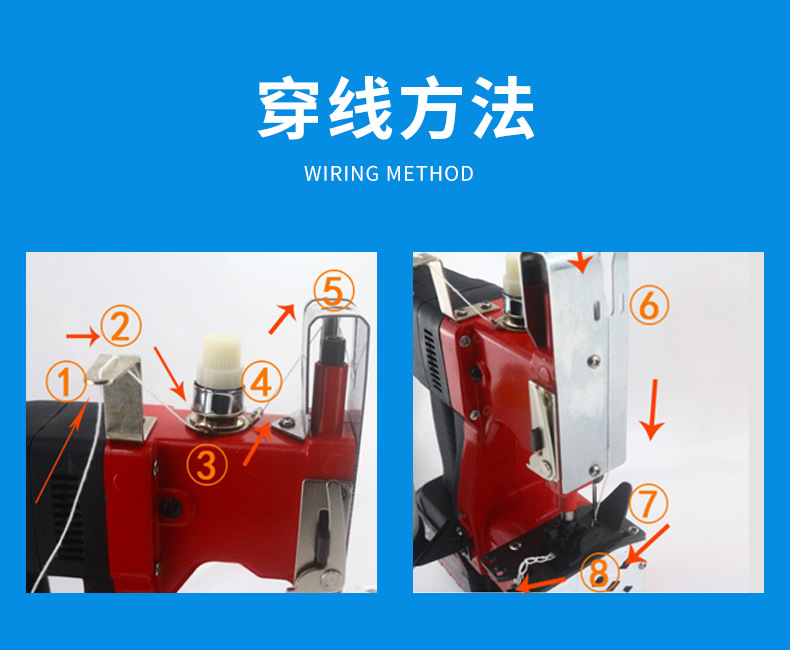 穿线方法

WIRING METHOD

①
②
③
④
⑤

⑥
⑦
⑧