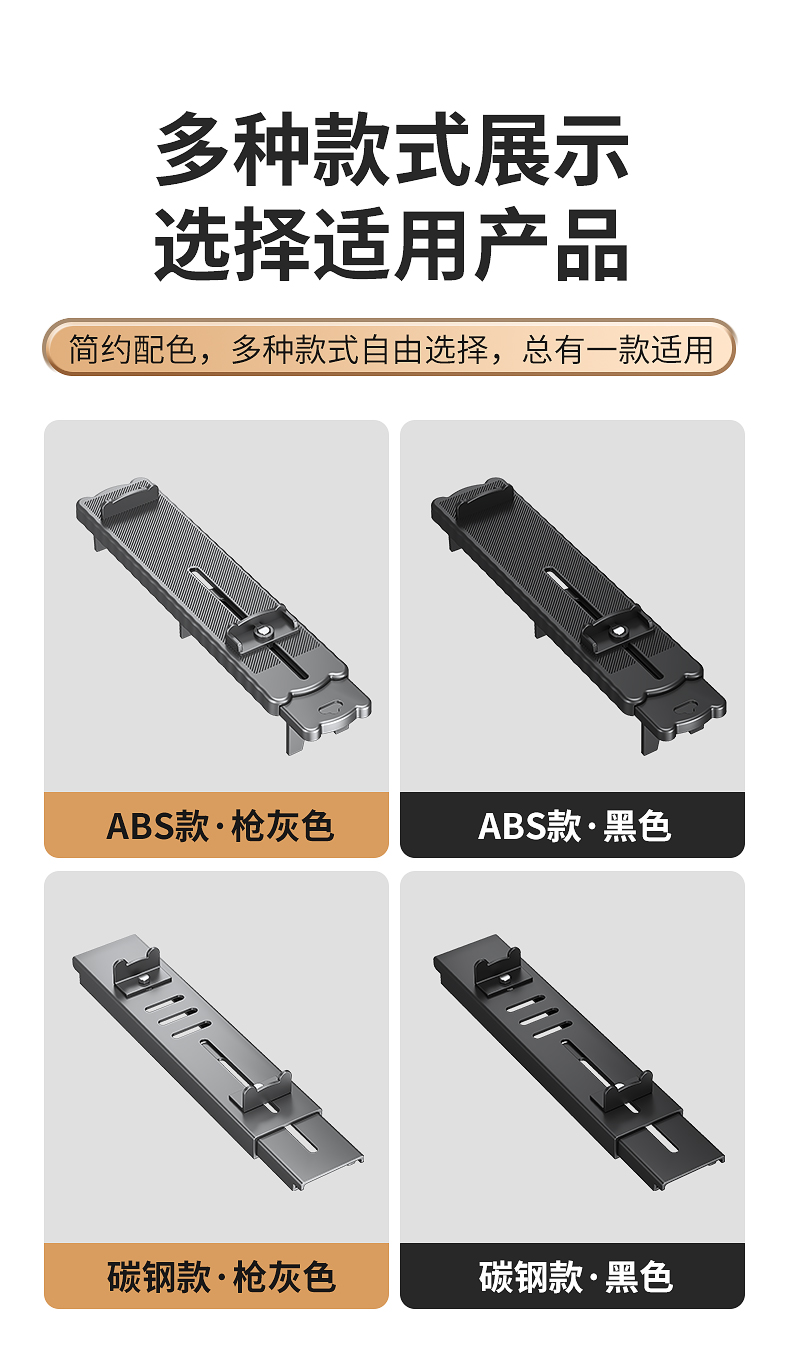 多种款式展示
选择适用产品

简约配色，多种款式自由选择，总有一款适用

ABS款·枪灰色

ABS款·黑色

碳钢款·枪灰色

碳钢款·黑色