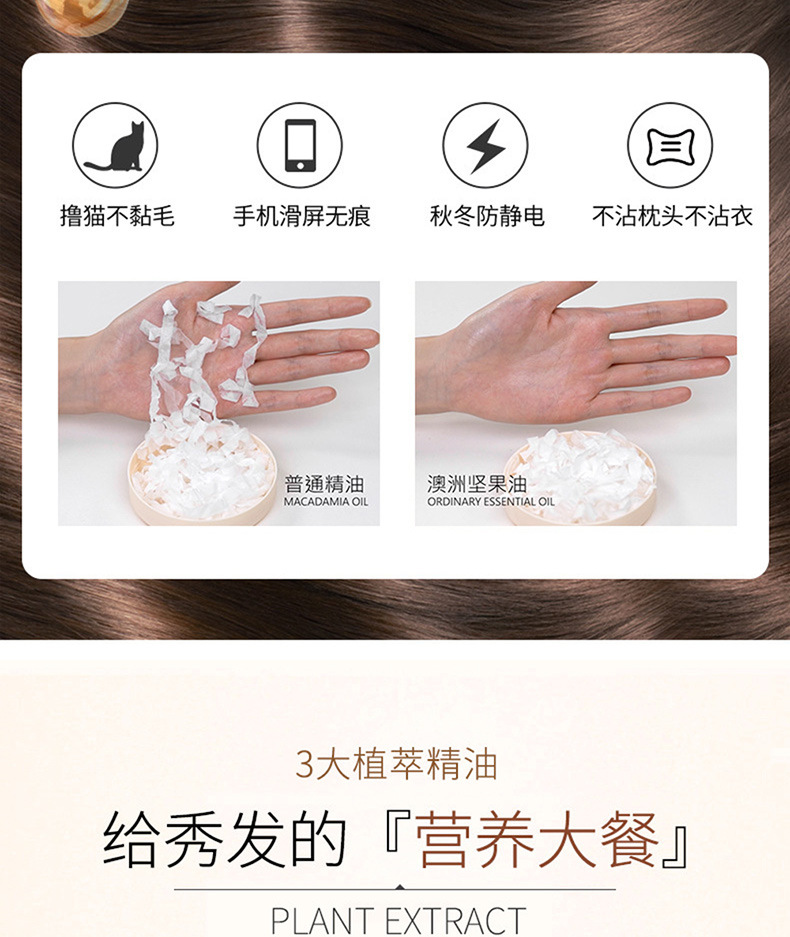 撸猫不黏毛

手机滑屏无痕

秋冬防静电

不沾枕头不沾衣

普通精油
MACADAMIA OIL

澳洲坚果油
ORDINARY ESSENTIAL OIL

3大植萃精油

给秀发的『营养大餐』

PLANT EXTRACT