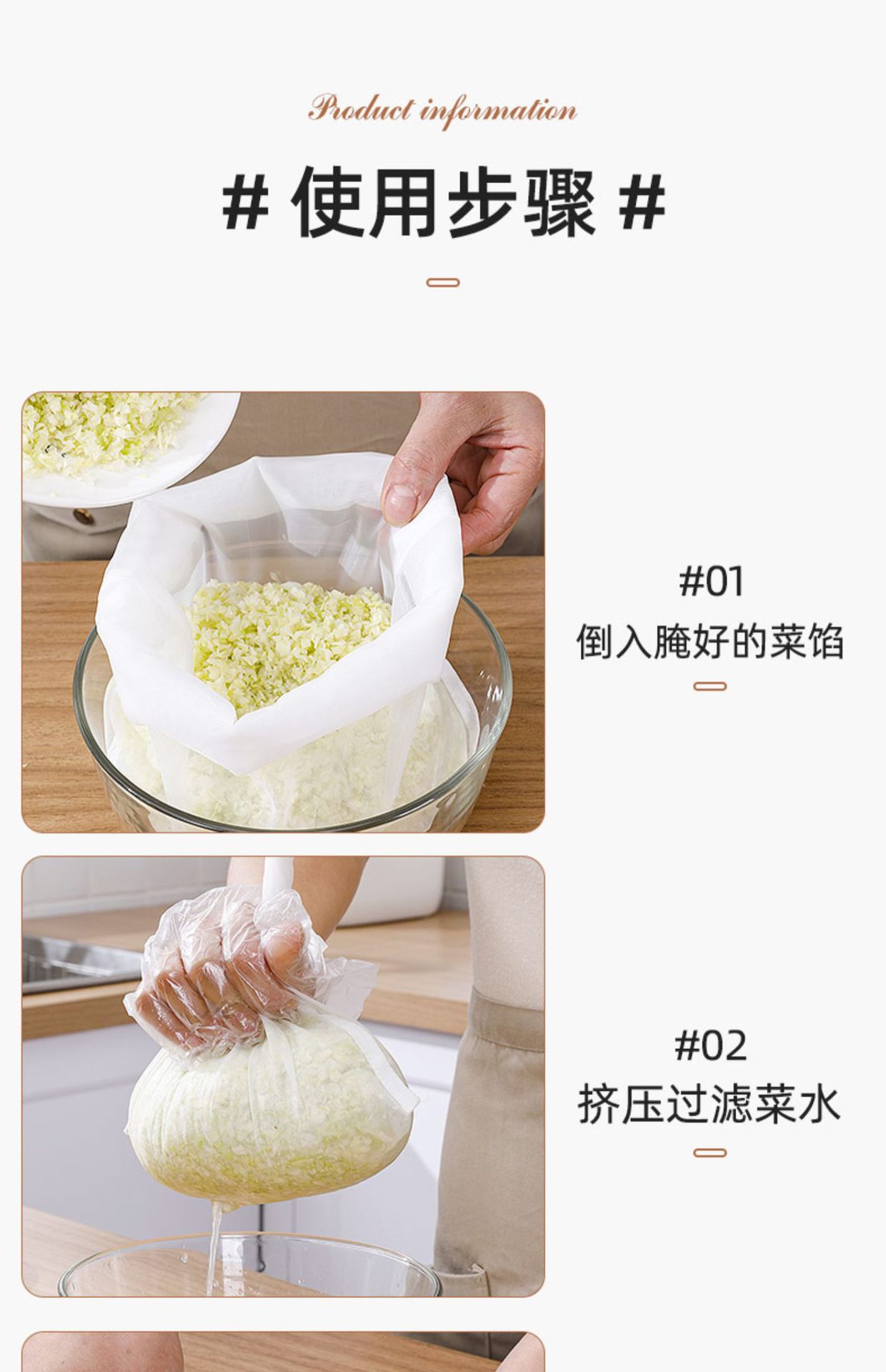 Product information

# 使用步骤 #

#01
倒入腌好的菜馅

#02
挤压过滤菜水