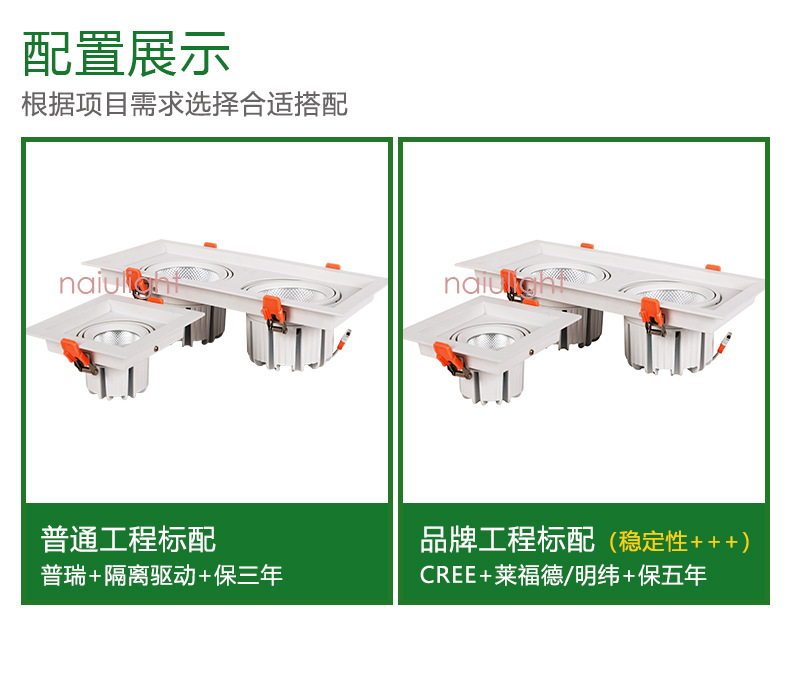 配置展示
根据项目需求选择合适搭配

naiulight

普通工程标配
普瑞+隔离驱动+保三年

naiulight

品牌工程标配（稳定性+++）
CREE+莱福德/明纬+保五年