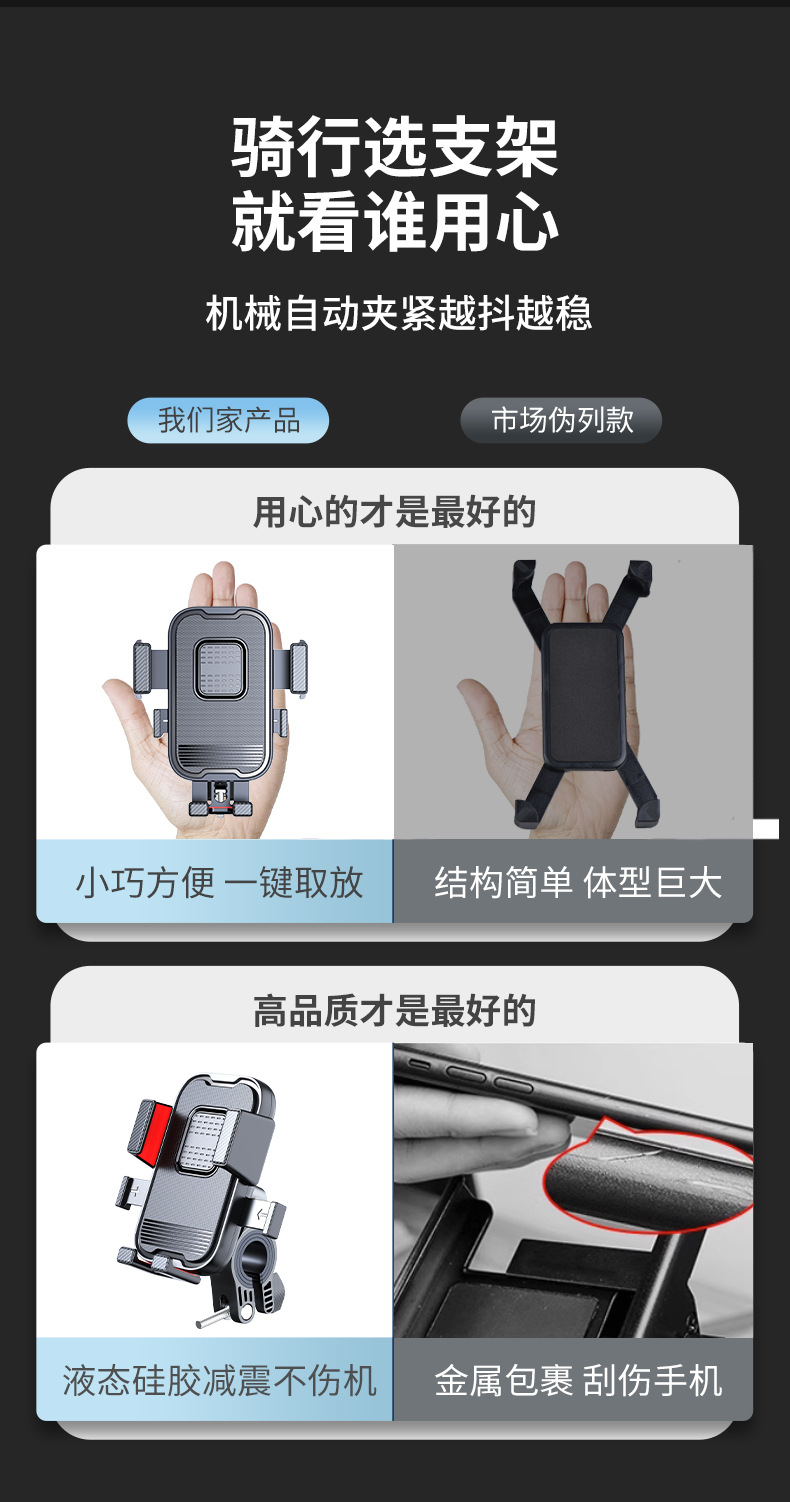 骑行选支架
就看谁用心

机械自动夹紧越抖越稳

我们家产品

市场伪列款

用心的才是最好的

小巧方便 一键取放

结构简单 体型巨大

高品质才是最好的

液态硅胶减震不伤机

金属包裹 刮伤手机