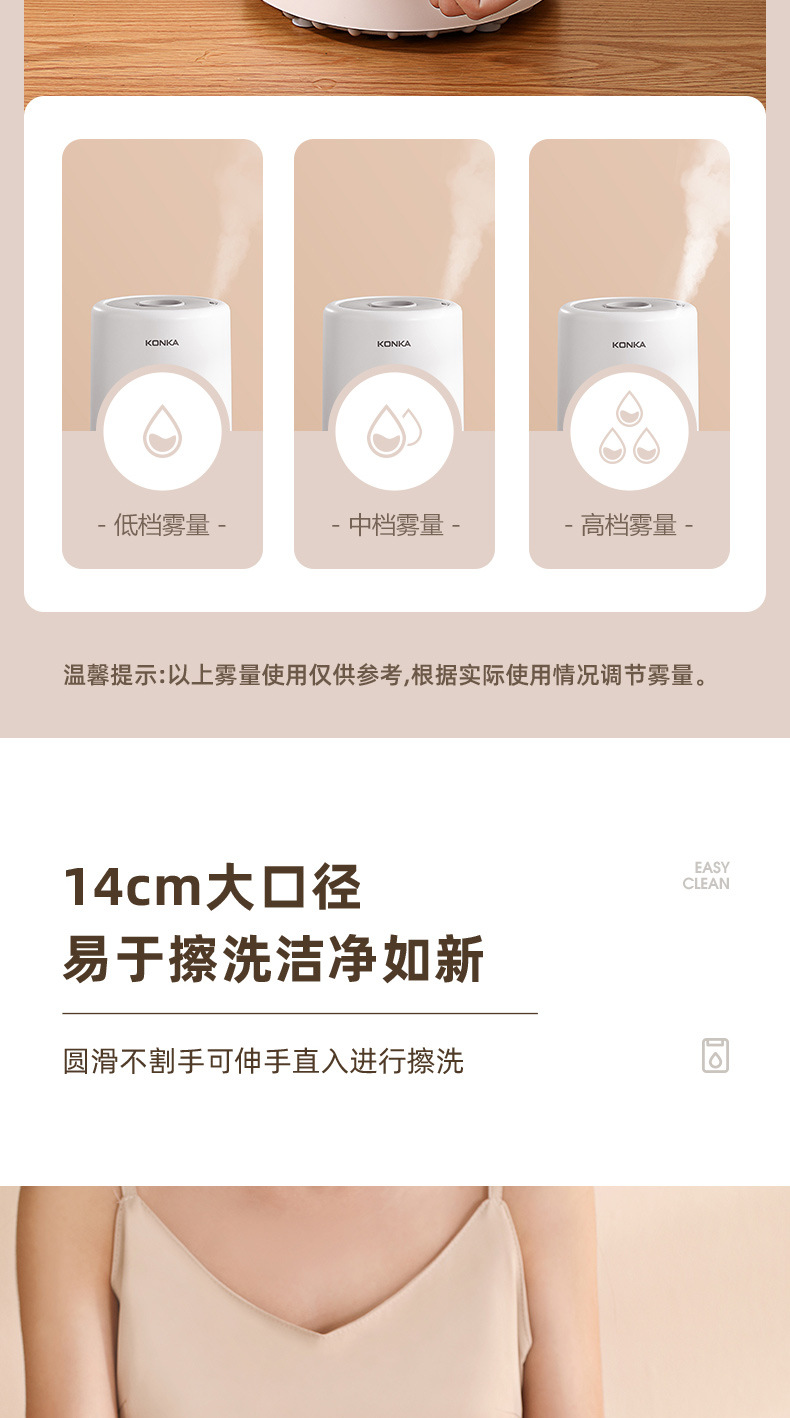 KONKA

- 低档雾量 -

KONKA

- 中档雾量 -

KONKA

- 高档雾量 -

温馨提示:以上雾量使用仅供参考,根据实际使用情况调节雾量。

14cm大口径
易于擦洗洁净如新

EASY
CLEAN

圆滑不割手可伸手直入进行擦洗