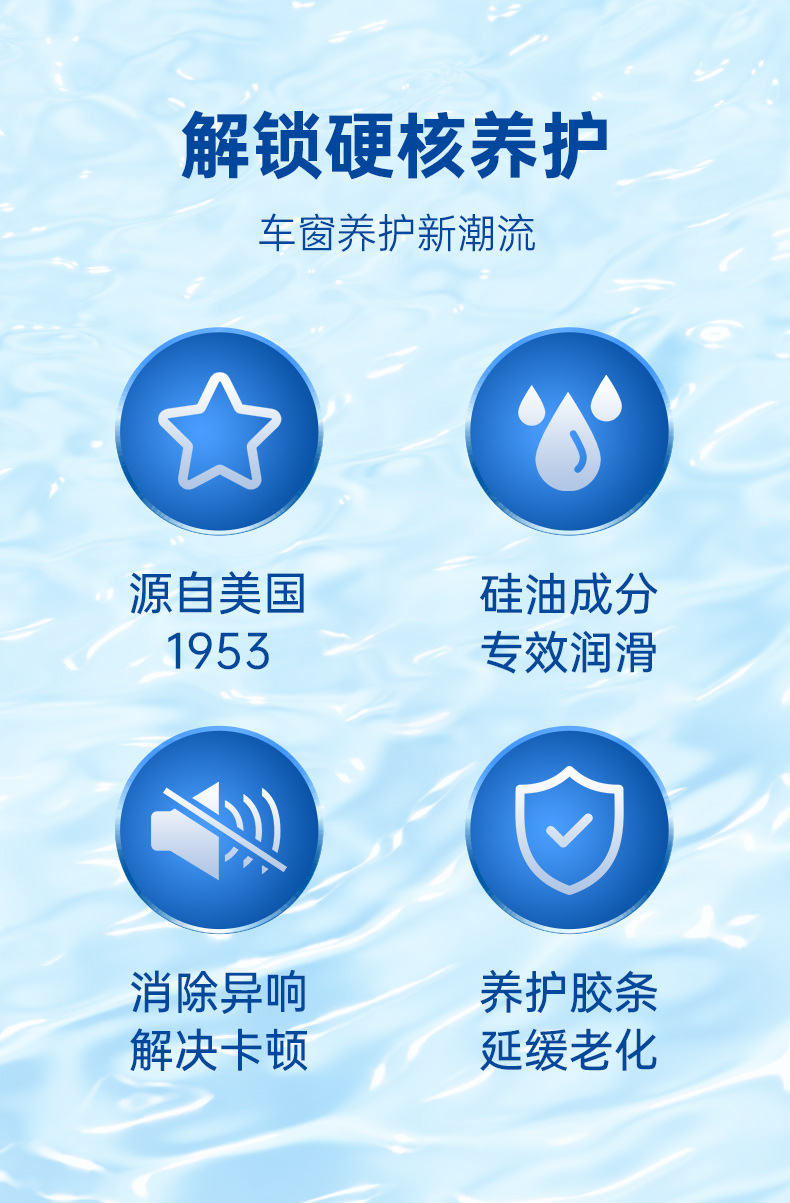 解锁硬核养护

车窗养护新潮流

源自美国
1953

硅油成分
专效润滑

消除异响
解决卡顿

养护胶条
延缓老化