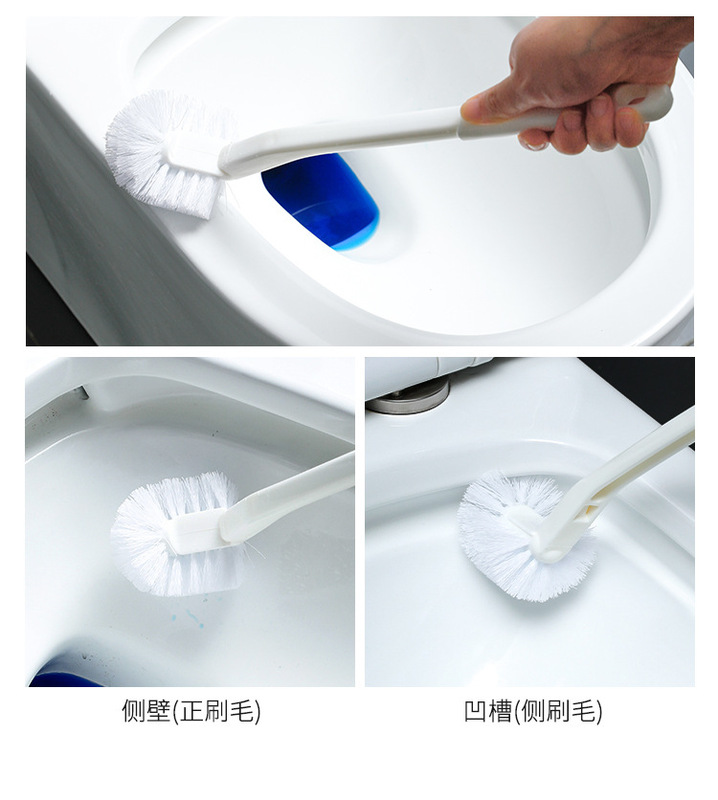 侧壁(正刷毛)

凹槽(侧刷毛)