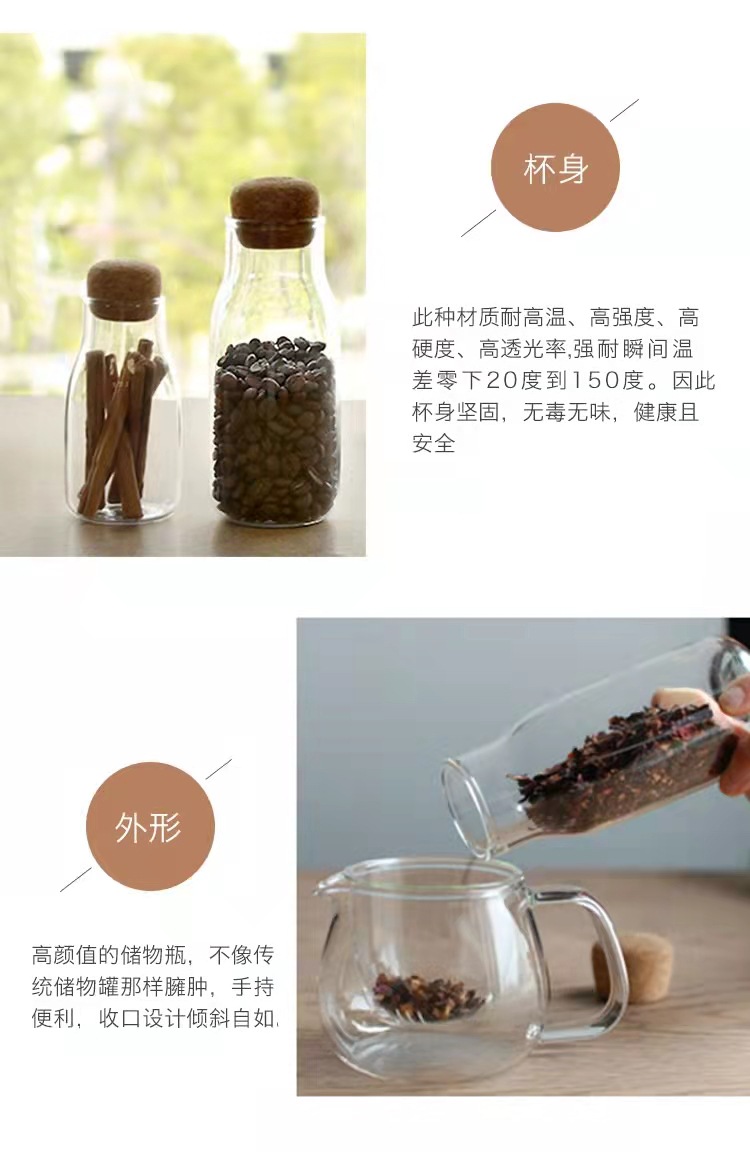 杯身

此种材质耐高温、高强度、高硬度、高透光率,强耐瞬间温差零下20度到150度。因此杯身坚固，无毒无味，健康且安全

外形

高颜值的储物瓶，不像传统储物罐那样臃肿，手持便利，收口设计倾斜自如.