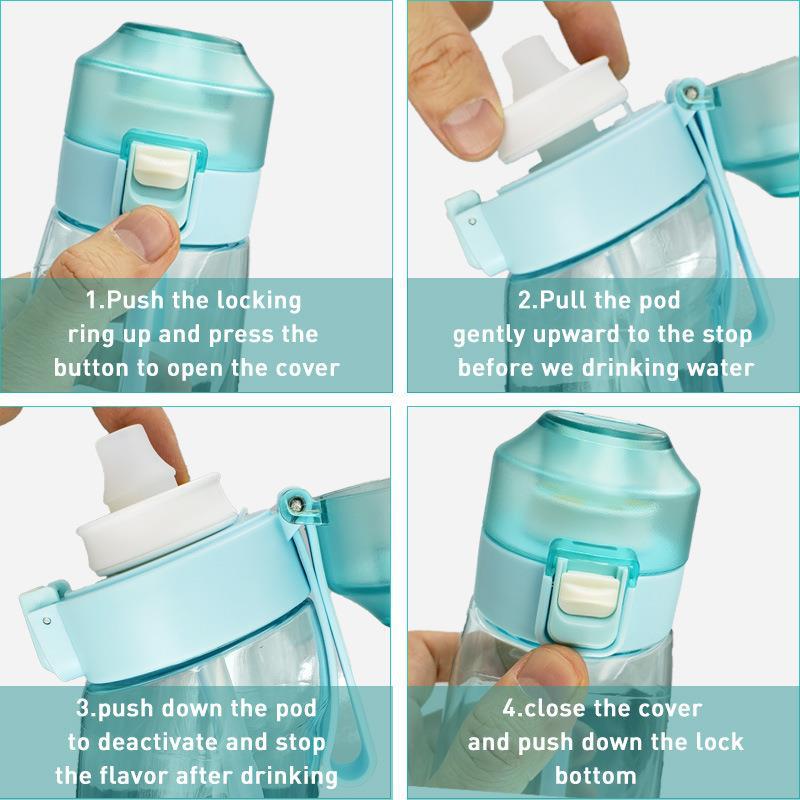 1.Push the locking ring up and press the button to open the cover

2.Pull the pod gently upward to the stop before we drinking water

3.push down the pod to deactivate and stop the flavor after drinking

4.close the cover and push down the lock bottom