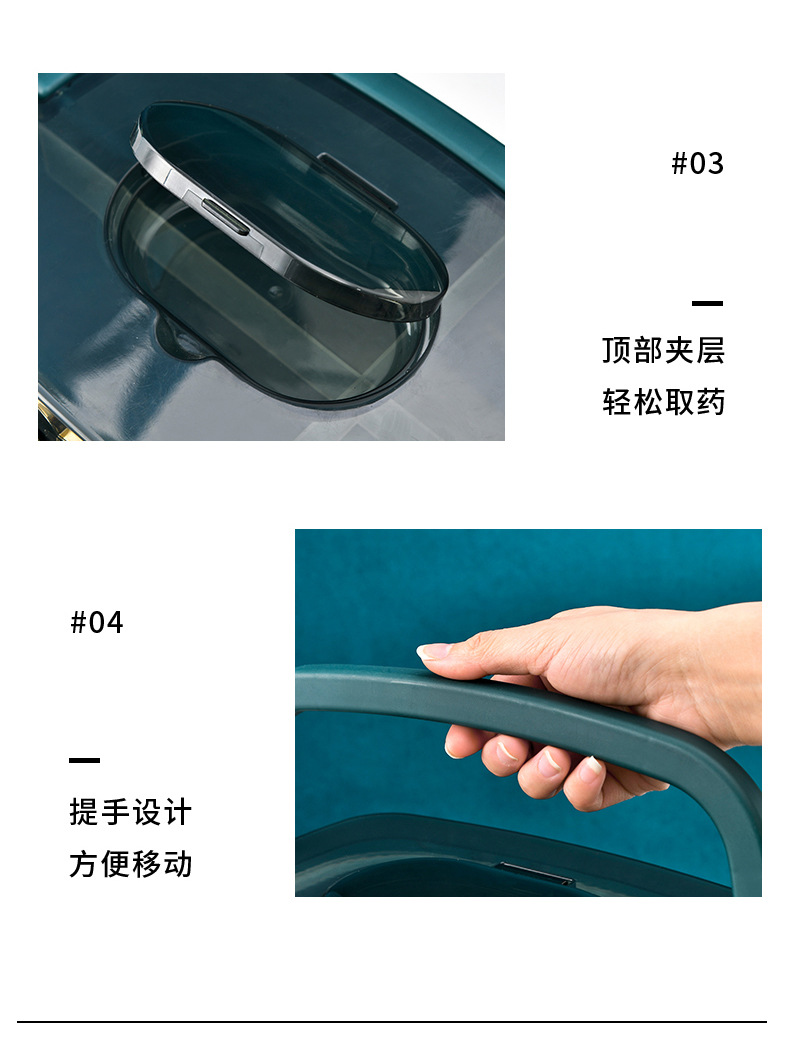 #03

顶部夹层
轻松取药

#04

提手设计
方便移动