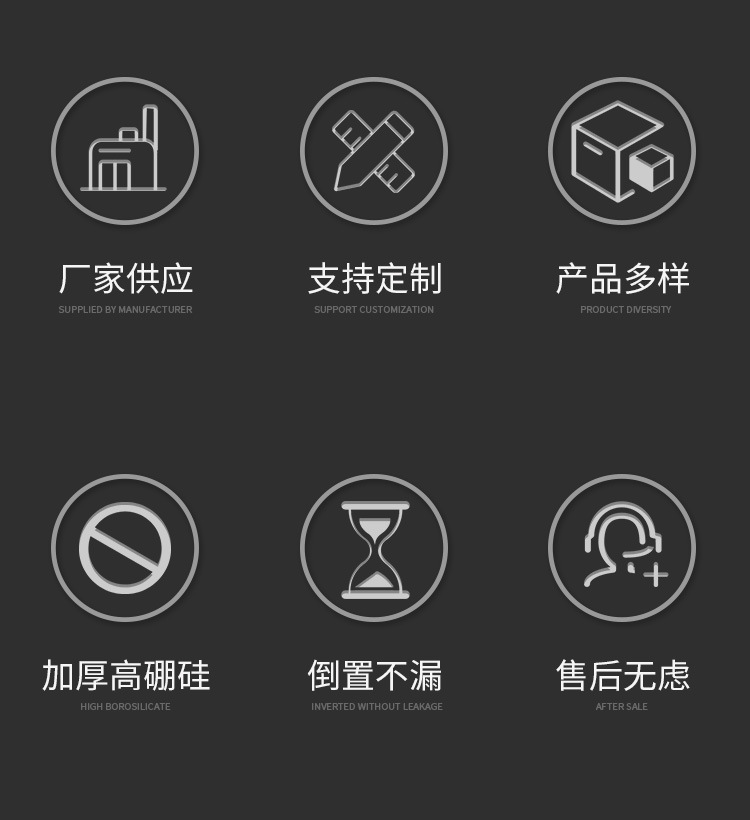 厂家供应
SUPPLIED BY MANUFACTURER

支持定制
SUPPORT CUSTOMIZATION

产品多样
PRODUCT DIVERSITY

加厚高硼硅
HIGH BOROSILICATE

倒置不漏
INVERTED WITHOUT LEAKAGE

售后无虑
AFTER SALE