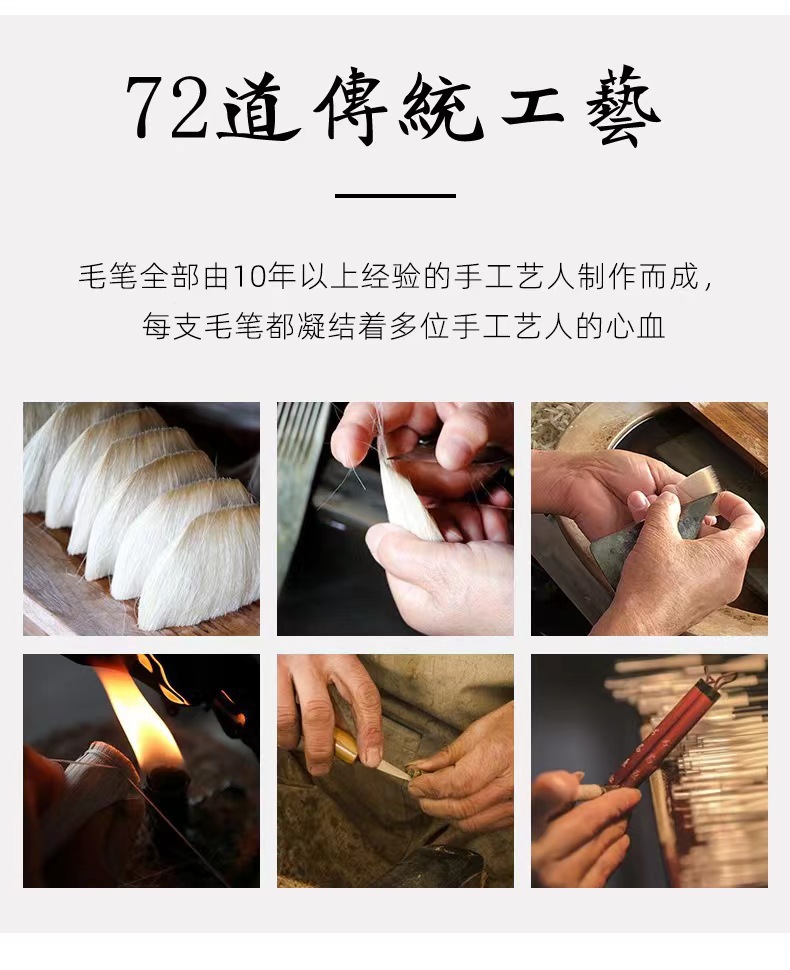 72道傳統工藝

毛笔全部由10年以上经验的手工艺人制作而成，
每支毛笔都凝结着多位手工艺人的心血