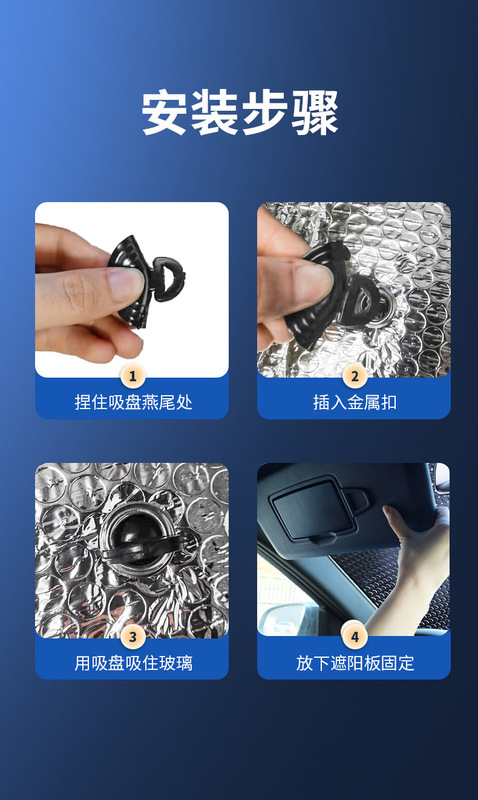 安装步骤

1
捏住吸盘燕尾处

2
插入金属扣

3
用吸盘吸住玻璃

4
放下遮阳板固定