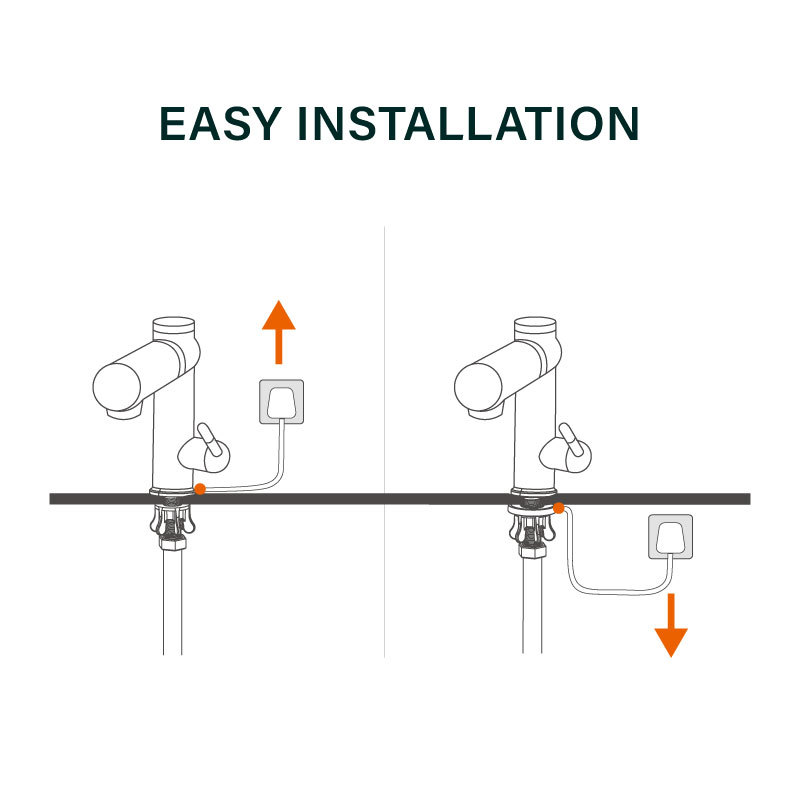 EASY INSTALLATION