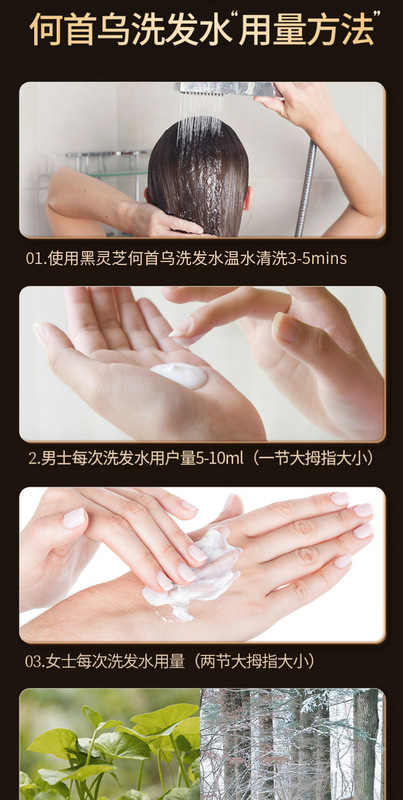 何首乌洗发水“用量方法”

01.使用黑灵芝何首乌洗发水温水清洗3-5mins

2.男士每次洗发水用户量5-10ml（一节大拇指大小）

03.女士每次洗发水用量（两节大拇指大小）