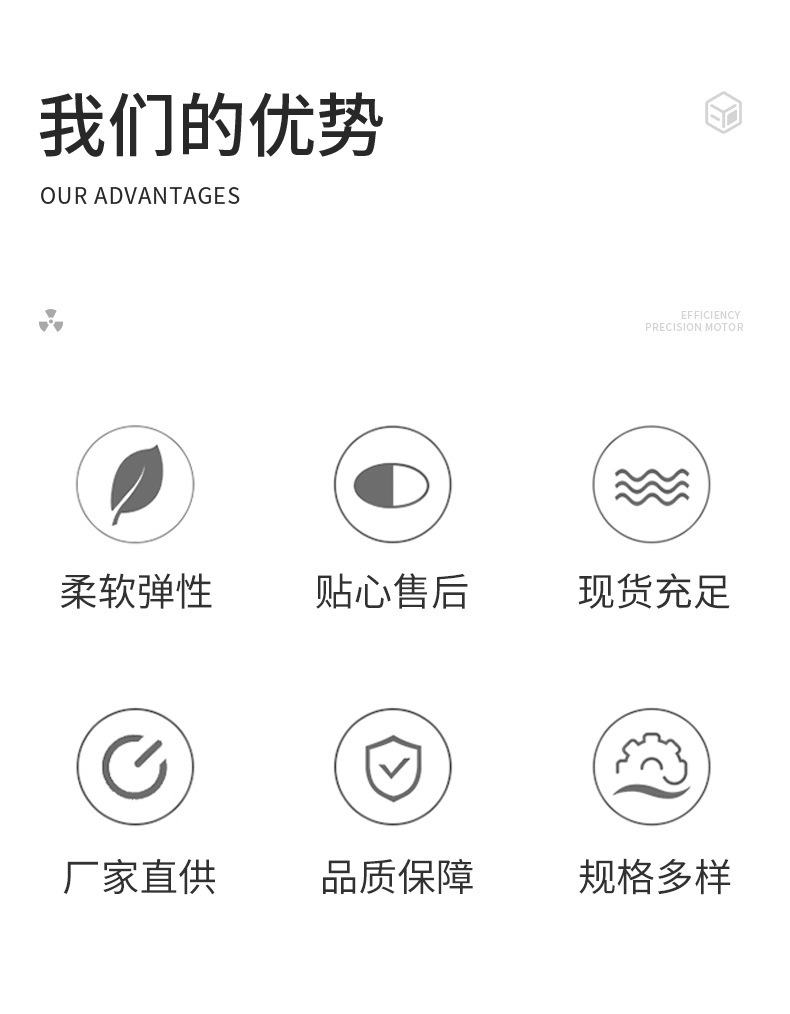 我们的优势

OUR ADVANTAGES

EFFICIENCY
PRECISION MOTOR

柔软弹性

贴心售后

现货充足

厂家直供

品质保障

规格多样