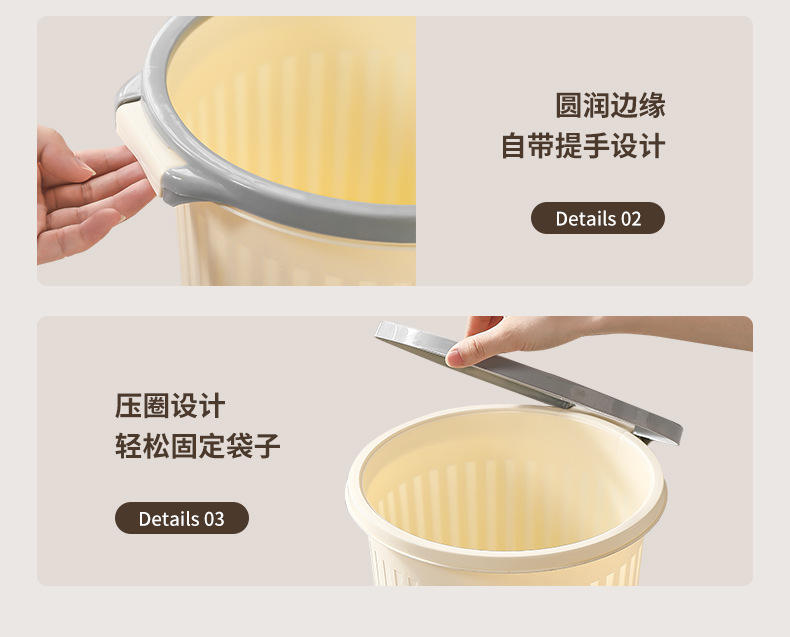 圆润边缘
自带提手设计

Details 02

压圈设计
轻松固定袋子

Details 03