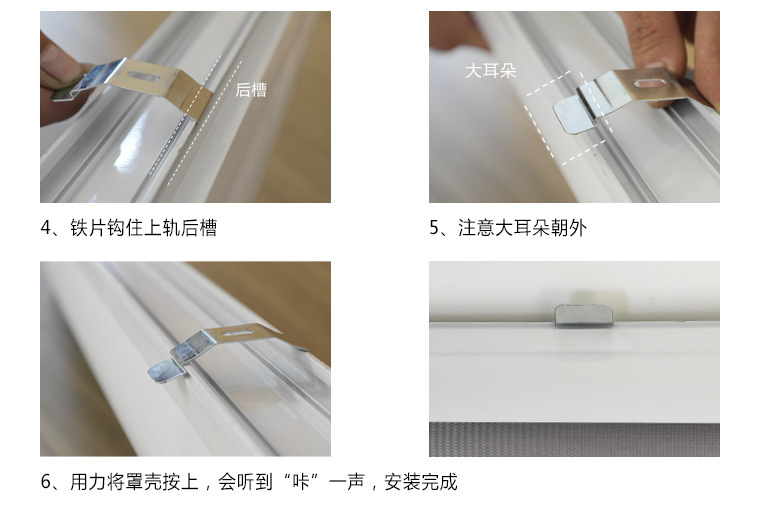 后槽

4、铁片钩住上轨后槽

大耳朵

5、注意大耳朵朝外

6、用力将罩壳按上，会听到“咔”一声，安装完成