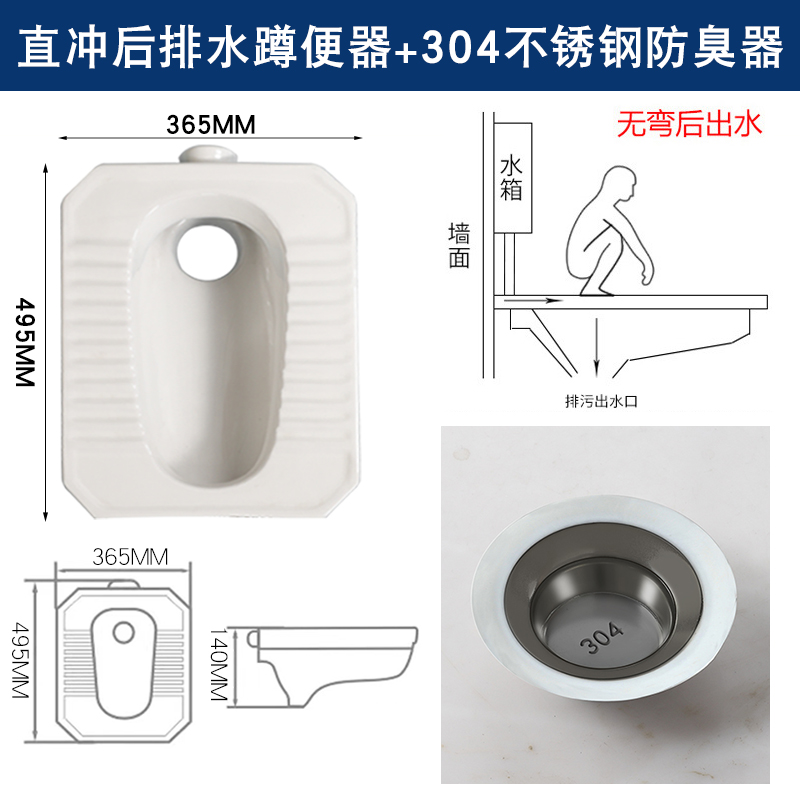 直冲后排水蹲便器+304不锈钢防臭器

365MM

495MM

无弯后出水

水箱

墙面

排污出水口

365MM

495MM

140MM

304