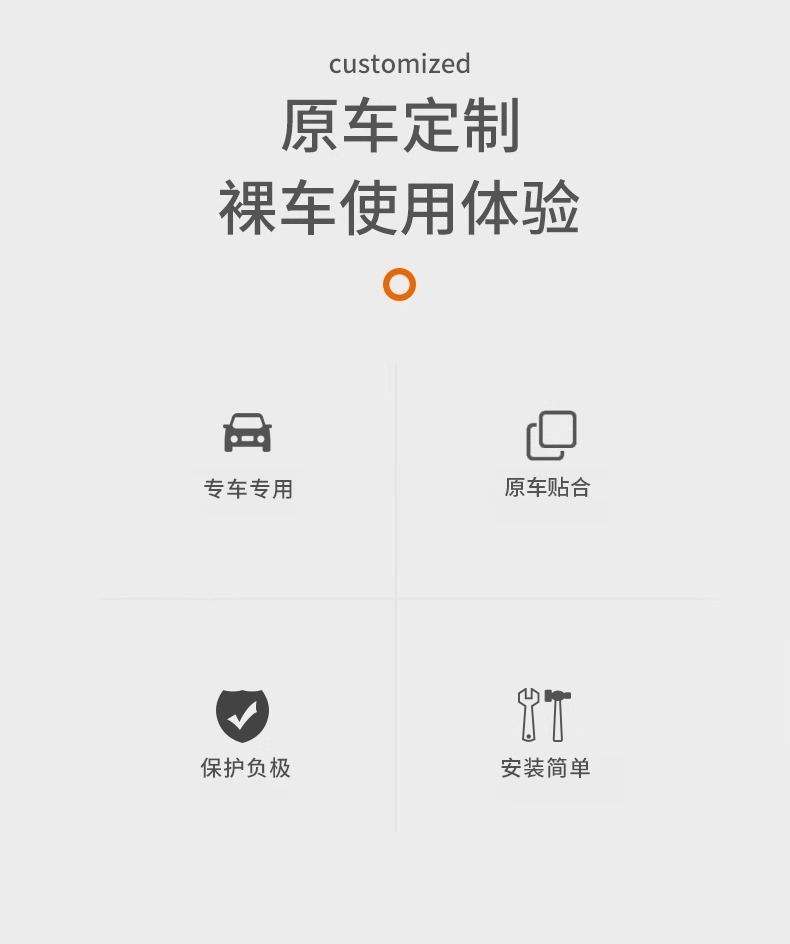 customized

原车定制

裸车使用体验

专车专用

原车贴合

保护负极

安装简单