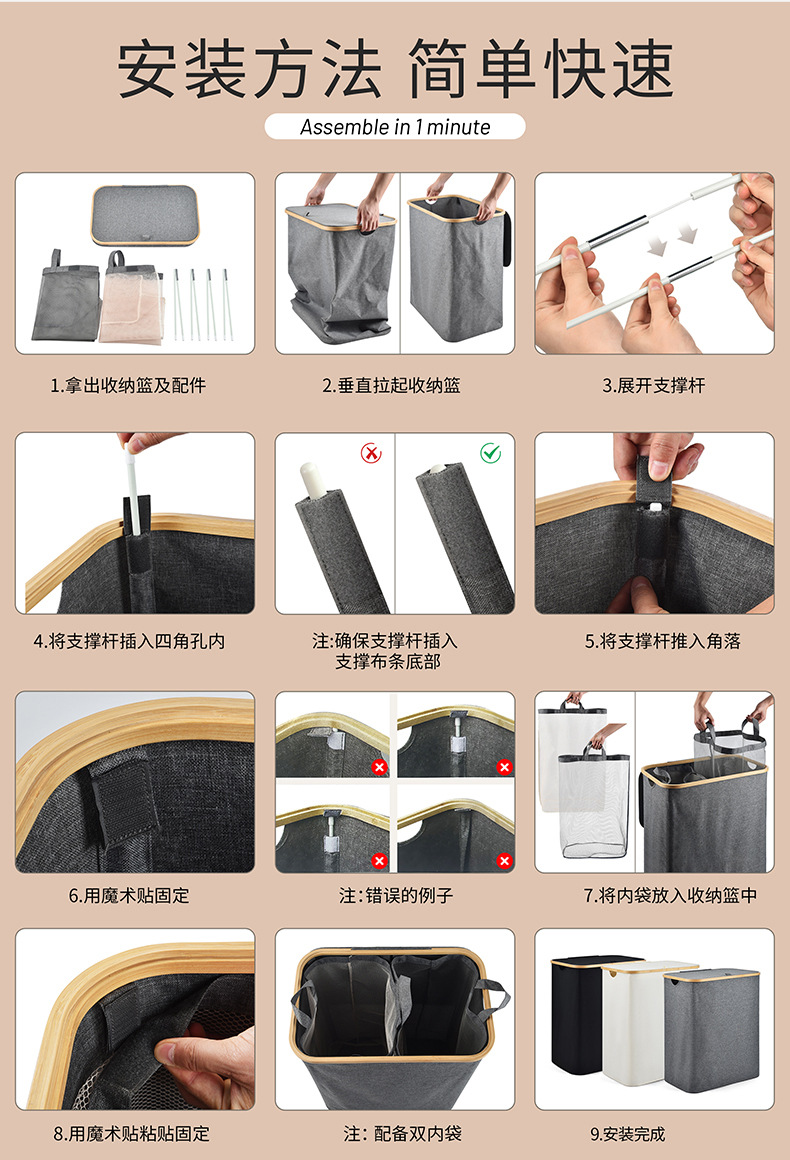 安装方法 简单快速

Assemble in 1 minute

1.拿出收纳篮及配件

2.垂直拉起收纳篮

3.展开支撑杆

4.将支撑杆插入四角孔内

注:确保支撑杆插入支撑布条底部

5.将支撑杆推入角落

6.用魔术贴固定

注:错误的例子

7.将内袋放入收纳篮中

8.用魔术贴粘贴固定

注: 配备双内袋

9.安装完成