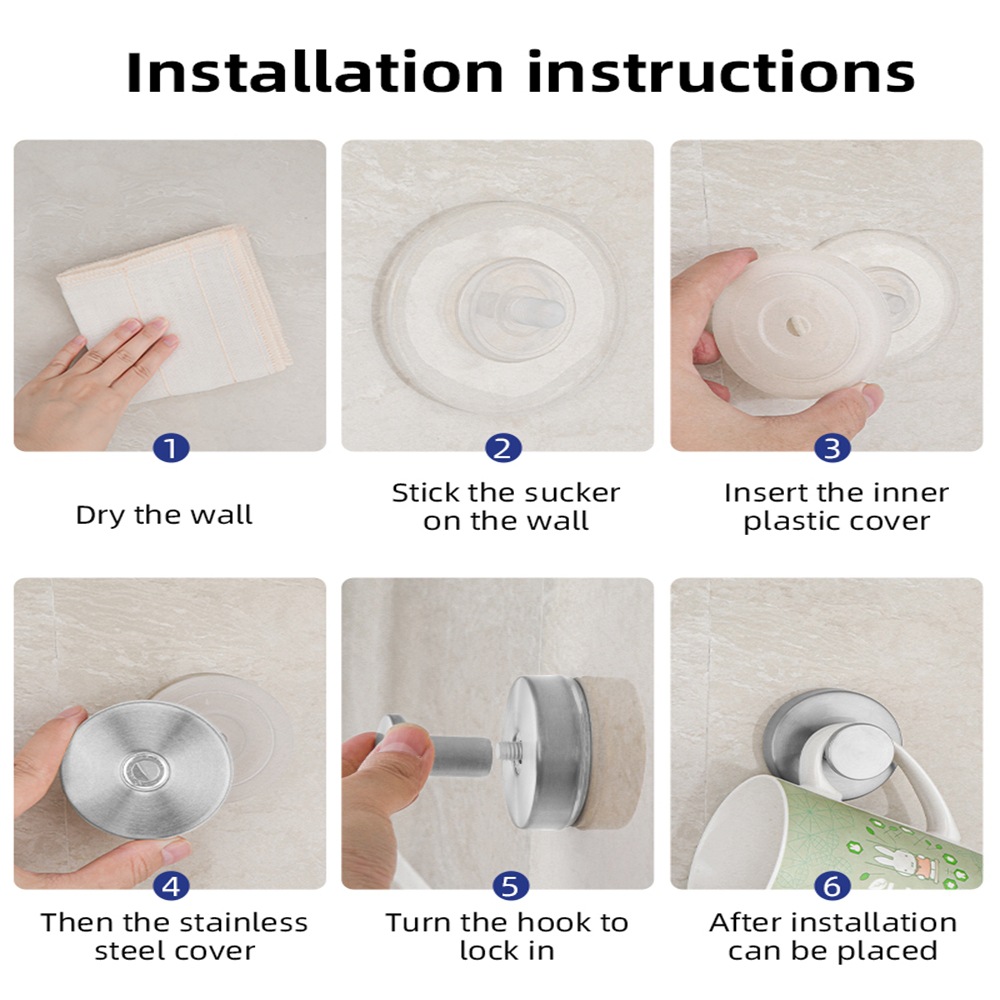 Installation instructions

1
Dry the wall

2
Stick the sucker on the wall

3
Insert the inner plastic cover

4
Then the stainless steel cover

5
Turn the hook to lock in

6
After installation can be placed