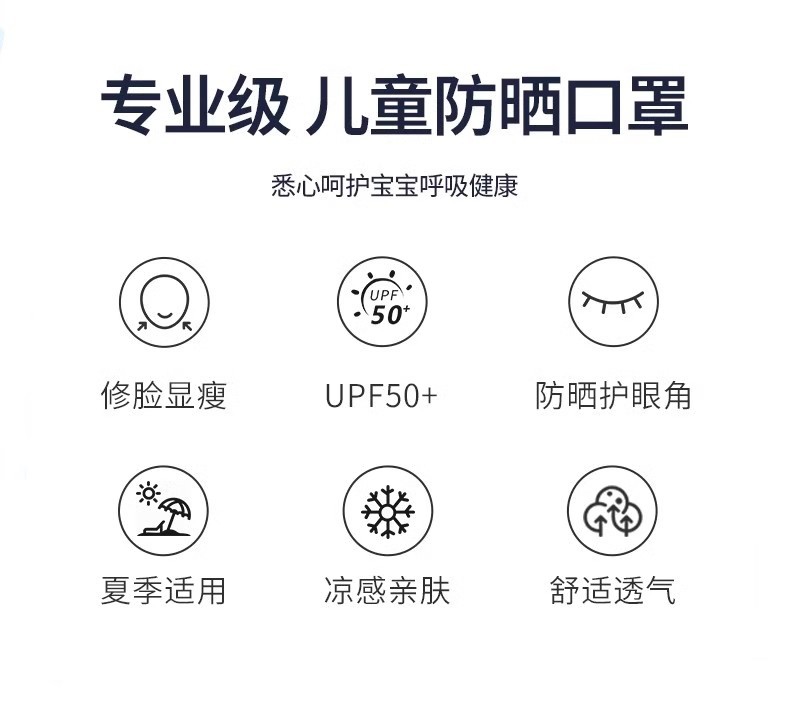 专业级 儿童防晒口罩

悉心呵护宝宝呼吸健康

UPF
50+

修脸显瘦 UPF50+ 防晒护眼角

夏季适用 凉感亲肤 舒适透气