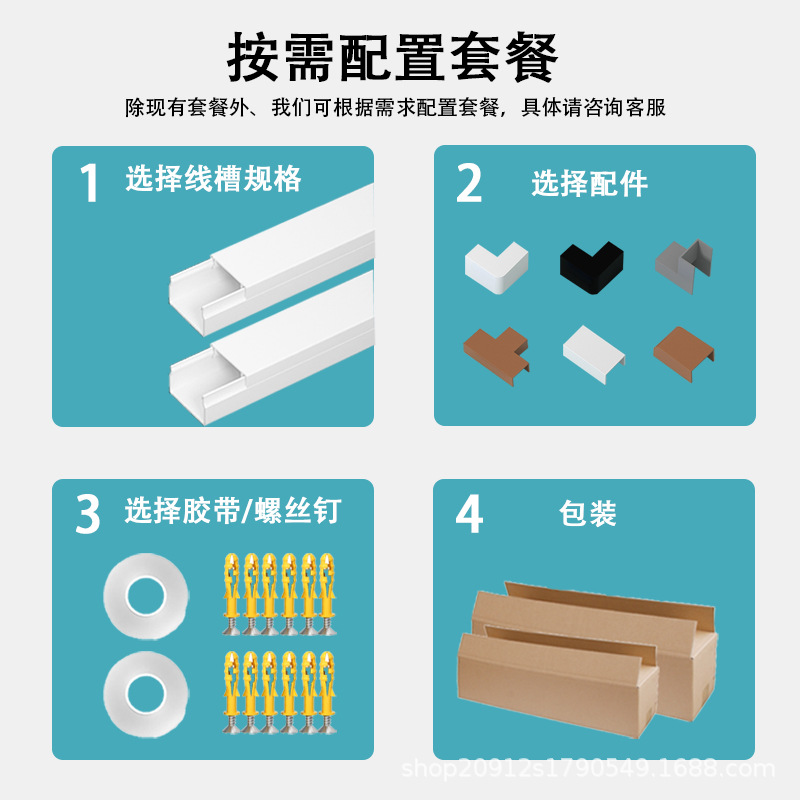 按需配置套餐

除现有套餐外、我们可根据需求配置套餐，具体请咨询客服

1 选择线槽规格

2 选择配件

3 选择胶带/螺丝钉

4 包装

shop20912s1790549.1688.com