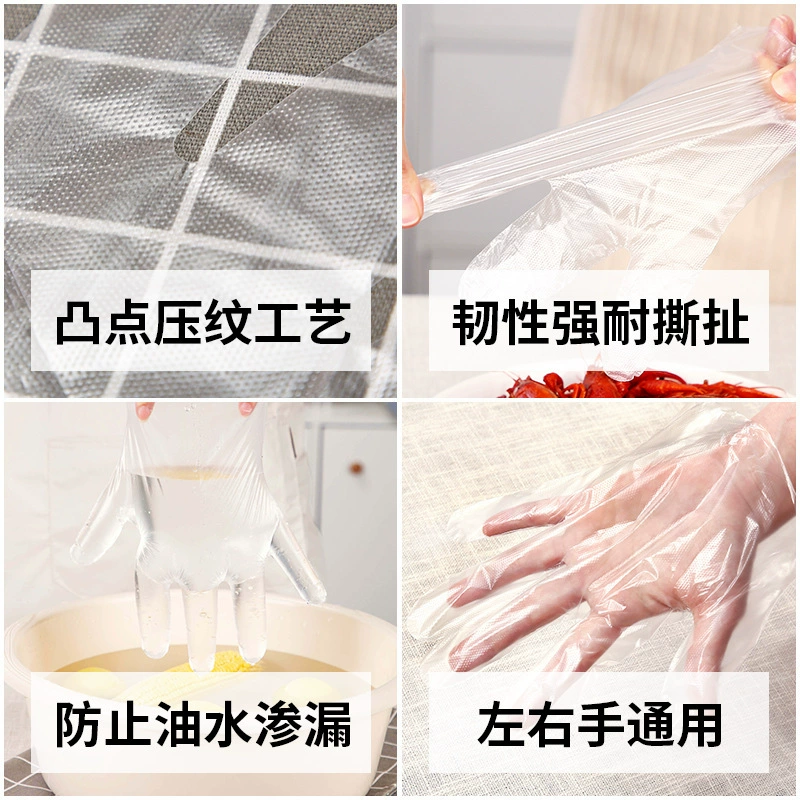 凸点压纹工艺

韧性强耐撕扯

防止油水渗漏

左右手通用