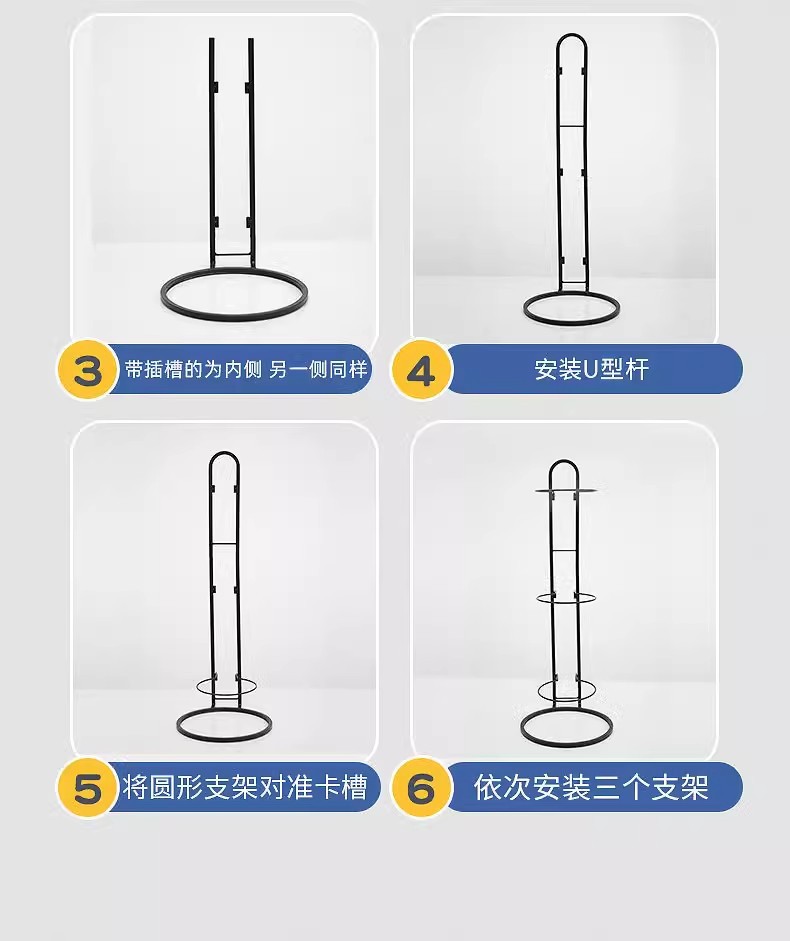 3 带插槽的为内侧 另一侧同样

4 安装U型杆

5 将圆形支架对准卡槽

6 依次安装三个支架