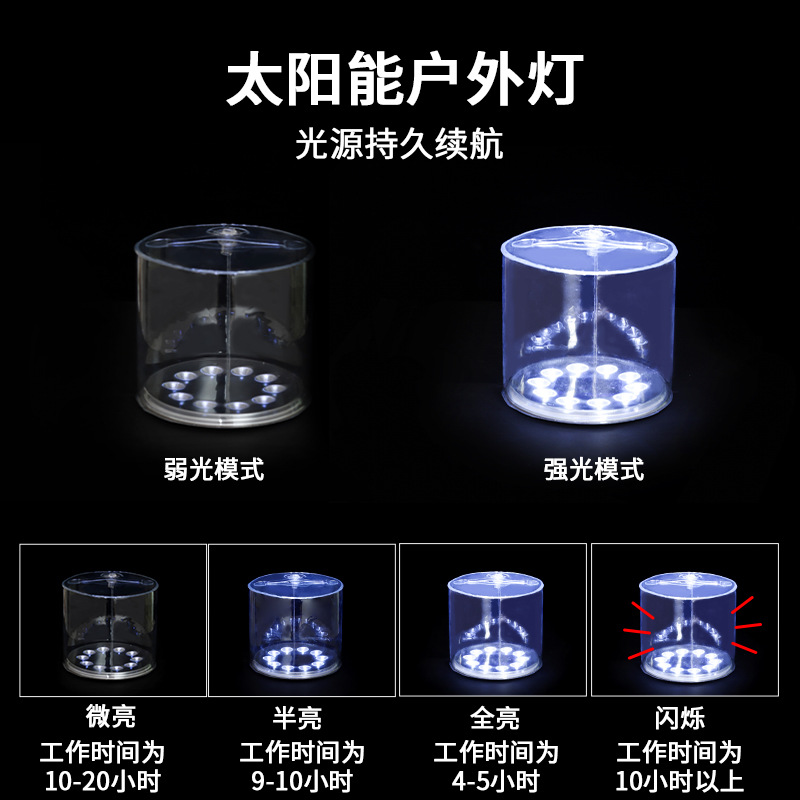 太阳能户外灯
光源持久续航

弱光模式

强光模式

微亮
工作时间为
10-20小时

半亮
工作时间为
9-10小时

全亮
工作时间为
4-5小时

闪烁
工作时间为
10小时以上