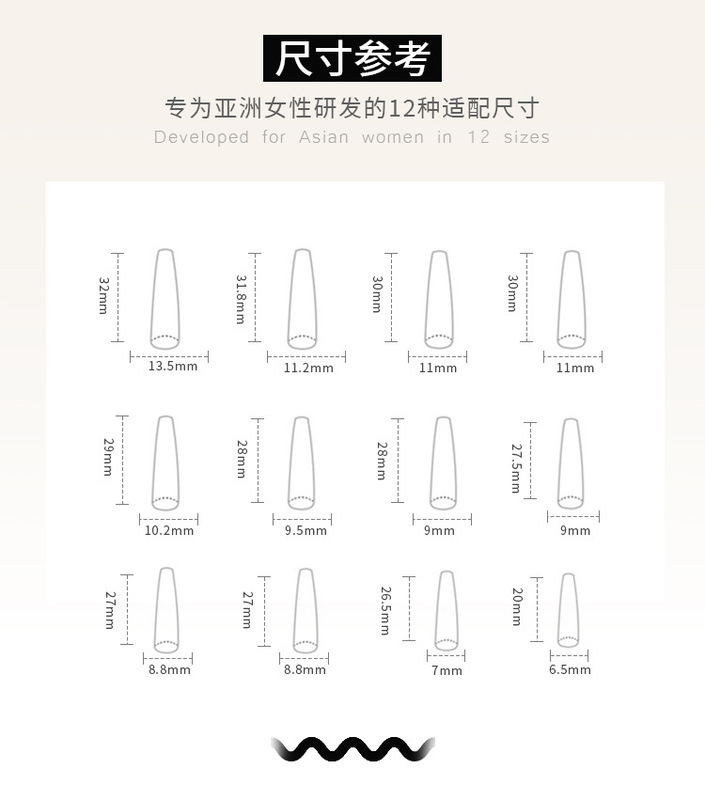 尺寸参考

专为亚洲女性研发的12种适配尺寸

Developed for Asian women in 12 sizes

32mm
13.5mm

31.8mm
11.2mm

30mm
11mm

30mm
11mm

29mm
10.2mm

28mm
9.5mm

28mm
9mm

27.5mm
9mm

27mm
8.8mm

27mm
8.8mm

26.5mm
7mm

20mm
6.5mm