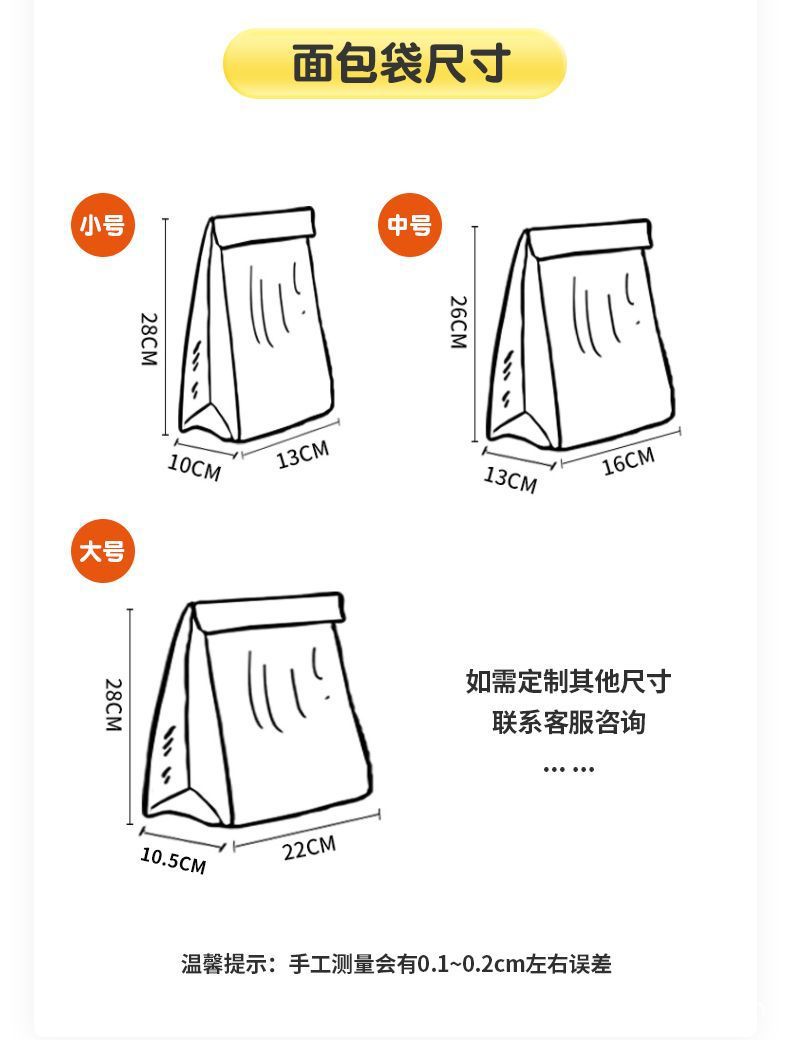 面包袋尺寸

小号
28CM
10CM
13CM

中号
26CM
13CM
16CM

大号
28CM
10.5CM
22CM

如需定制其他尺寸
联系客服咨询
……

温馨提示：手工测量会有0.1~0.2cm左右误差