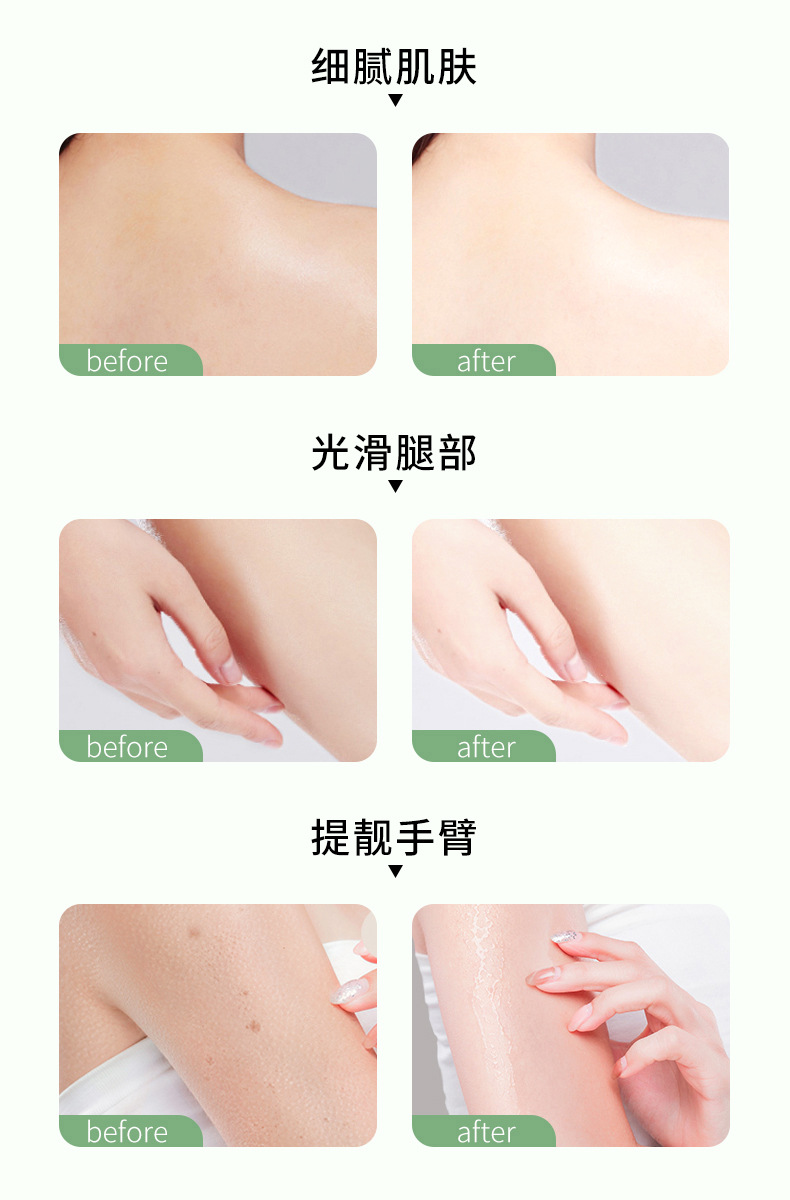 细腻肌肤

before

after

光滑腿部

before

after

提靓手臂

before

after