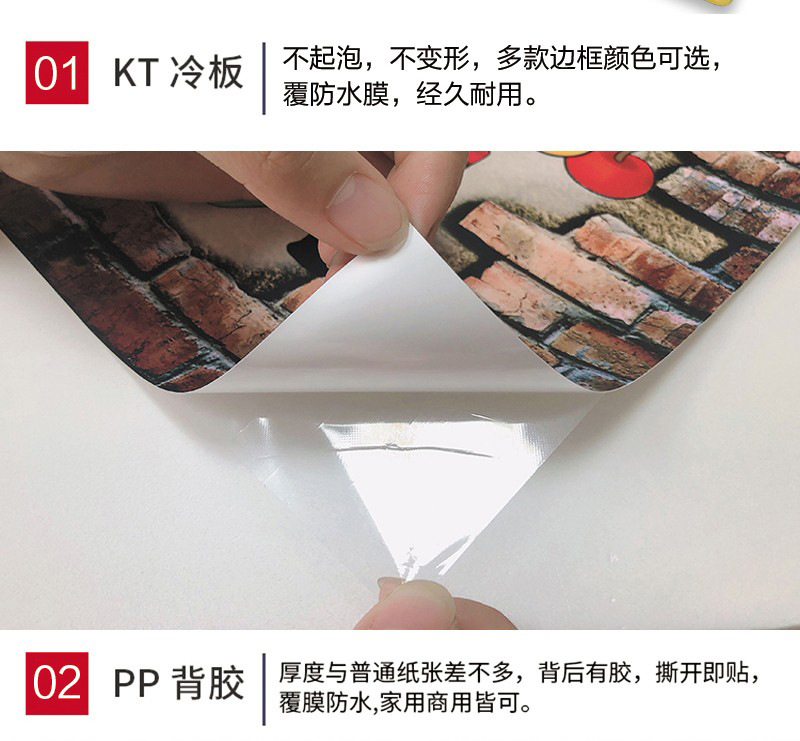 01 KT 冷板

不起泡，不变形，多款边框颜色可选，覆防水膜，经久耐用。

02 PP 背胶

厚度与普通纸张差不多，背后有胶，撕开即贴，覆膜防水,家用商用皆可。