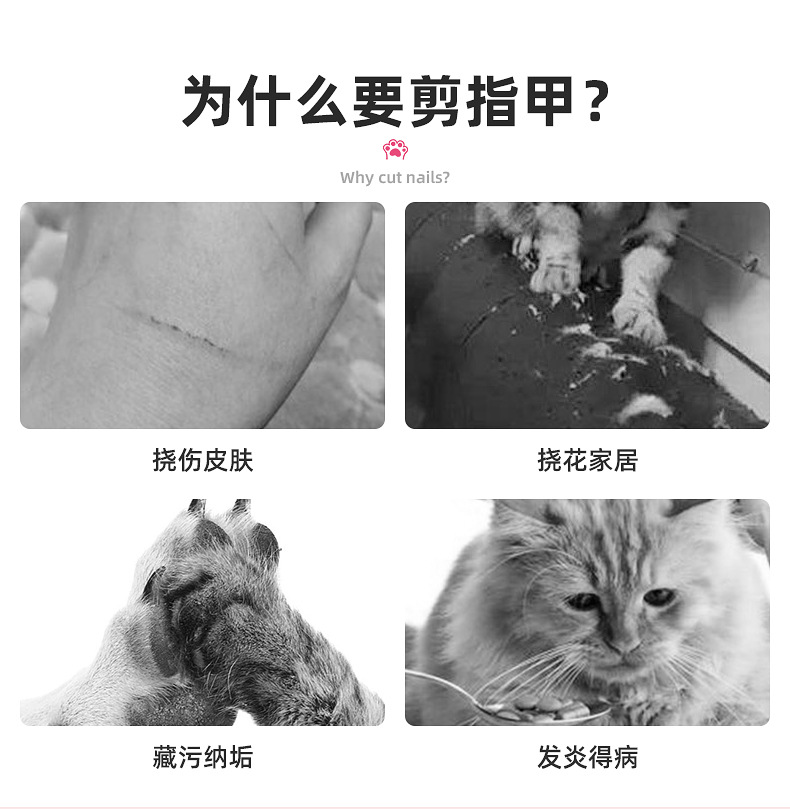 为什么要剪指甲？

Why cut nails?

挠伤皮肤

挠花家居

藏污纳垢

发炎得病