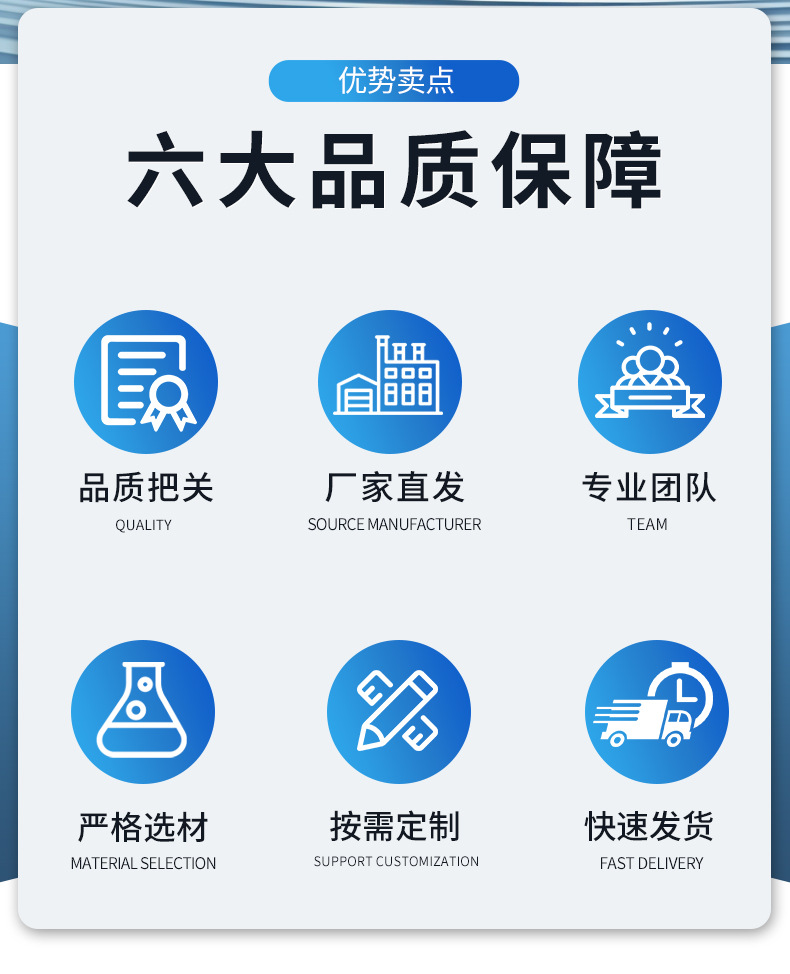 优势卖点

六大品质保障

品质把关
QUALITY

厂家直发
SOURCE MANUFACTURER

专业团队
TEAM

严格选材
MATERIAL SELECTION

按需定制
SUPPORT CUSTOMIZATION

快速发货
FAST DELIVERY