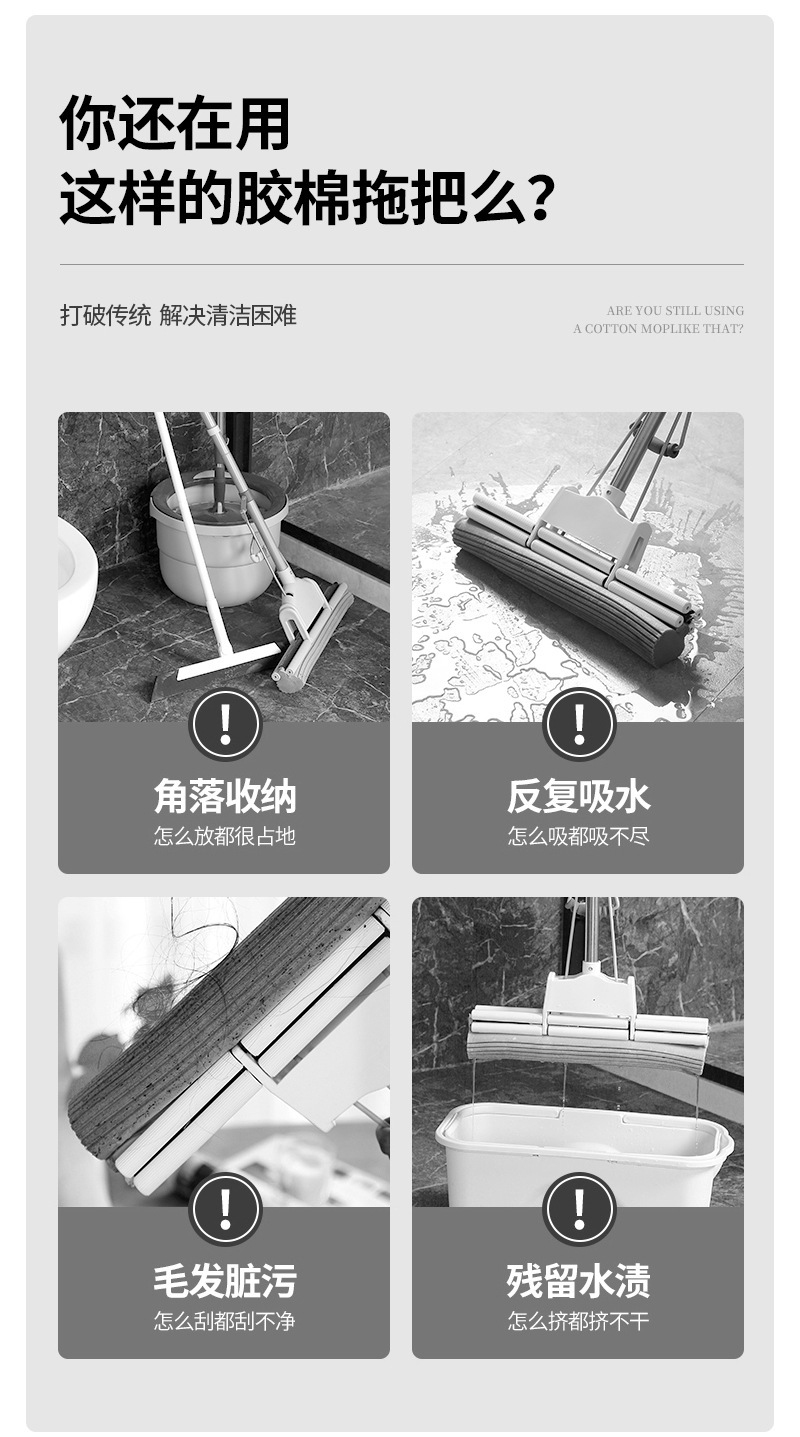 你还在用
这样的胶棉拖把么?

打破传统 解决清洁困难

ARE YOU STILL USING
A COTTON MOPLIKE THAT?

!
角落收纳
怎么放都很占地

!
反复吸水
怎么吸都吸不尽

!
毛发脏污
怎么刮都刮不净

!
残留水渍
怎么挤都挤不干