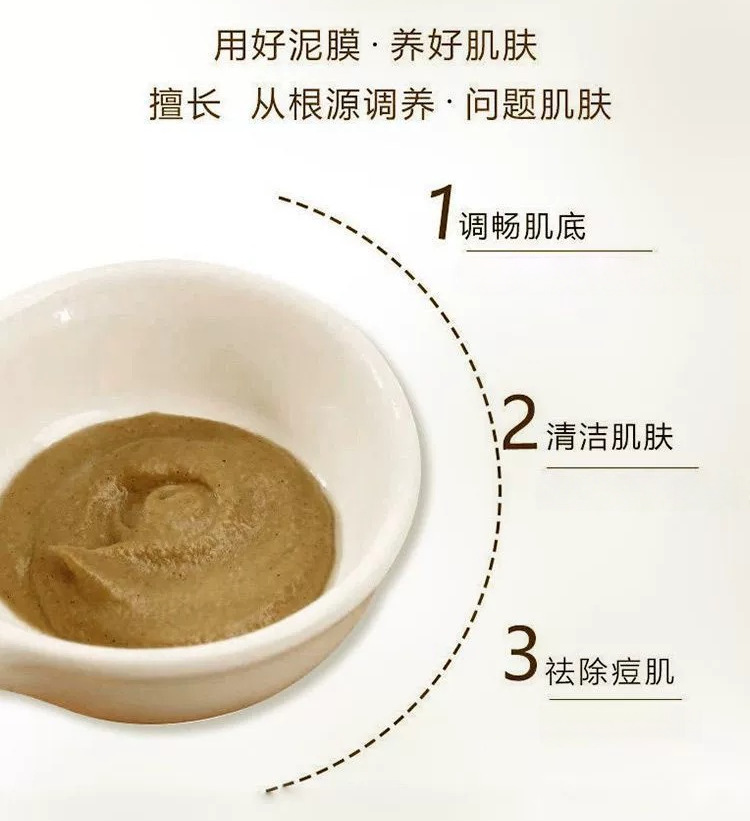 用好泥膜 · 养好肌肤

擅长 从根源调养 · 问题肌肤

1 调畅肌底

2 清洁肌肤

3 祛除痘肌