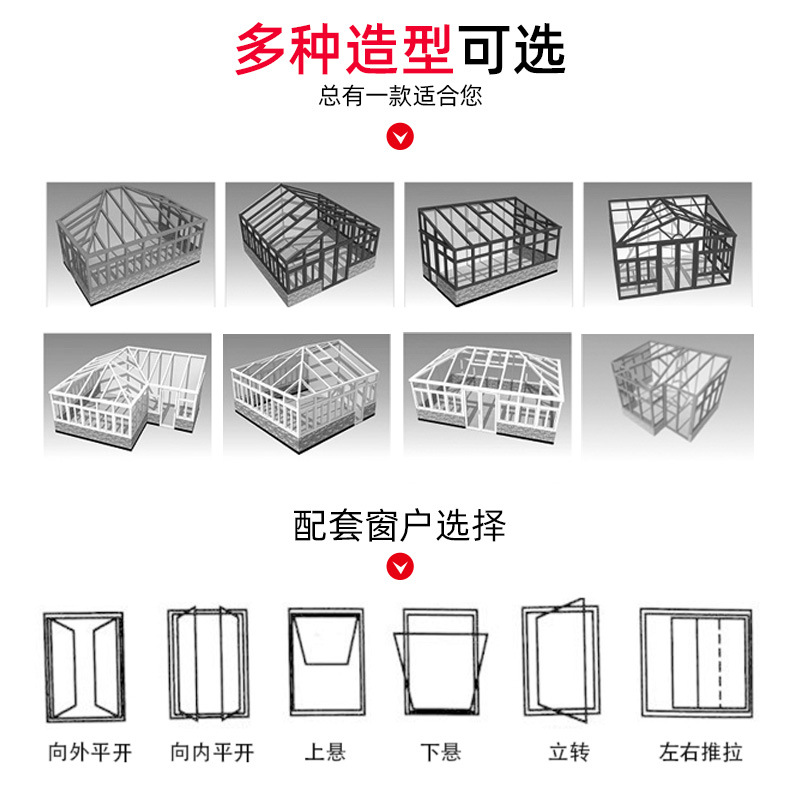 多种造型可选
总有一款适合您

配套窗户选择

向外平开
向内平开
上悬
下悬
立转
左右推拉