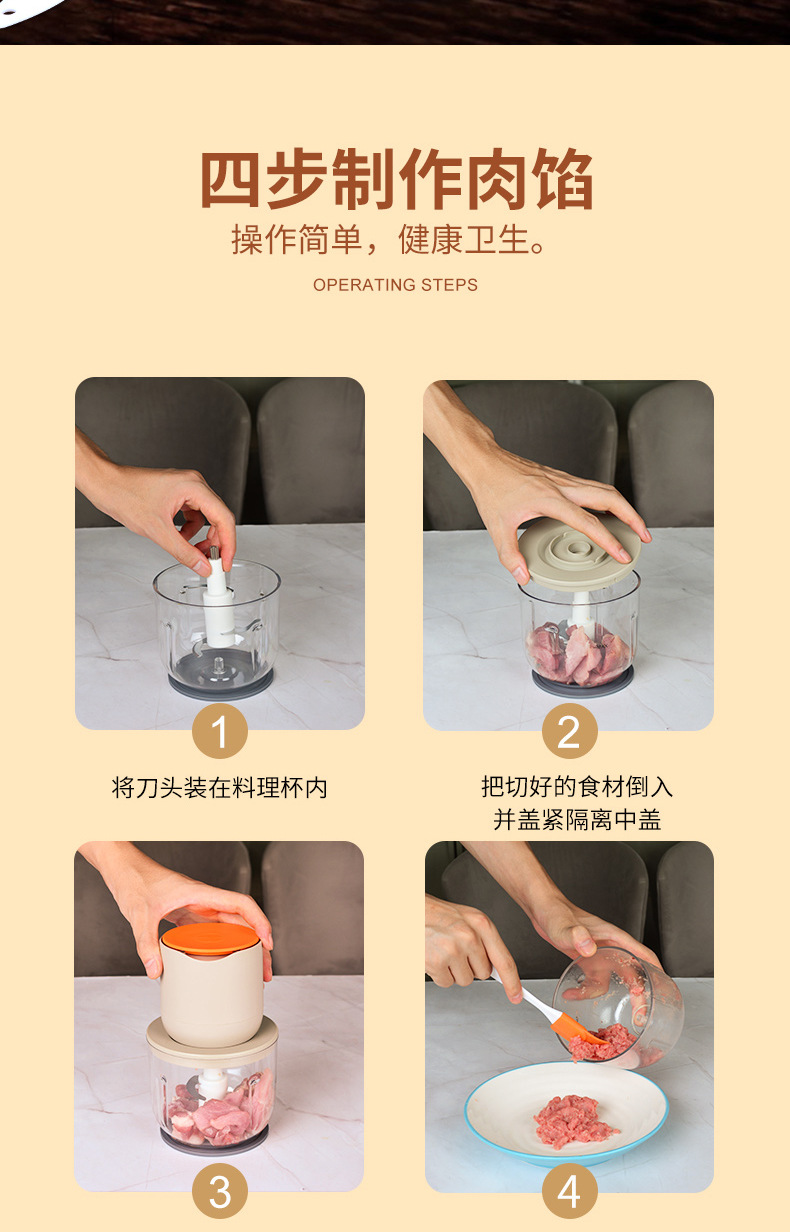 四步制作肉馅
操作简单，健康卫生。
OPERATING STEPS

1
将刀头装在料理杯内

2
把切好的食材倒入并盖紧隔离中盖

3

4