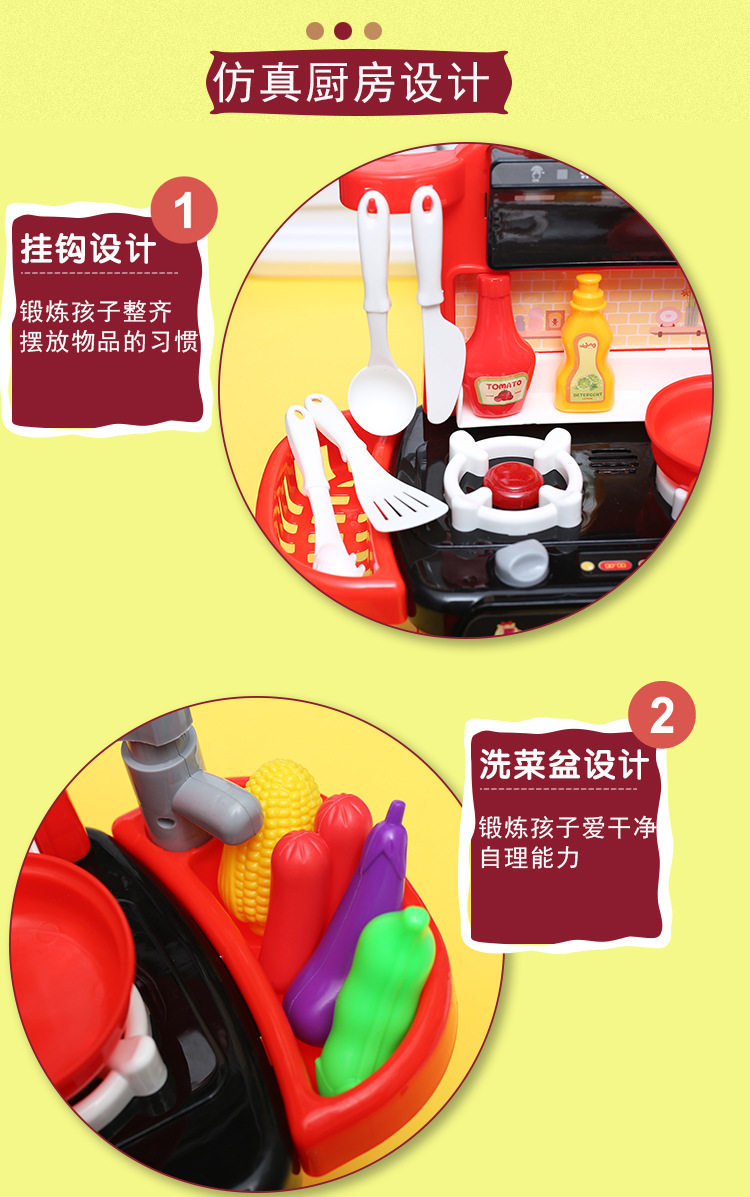 仿真厨房设计

1
挂钩设计
锻炼孩子整齐摆放物品的习惯

TOMATO

DETERGENT

2
洗菜盆设计
锻炼孩子爱干净自理能力