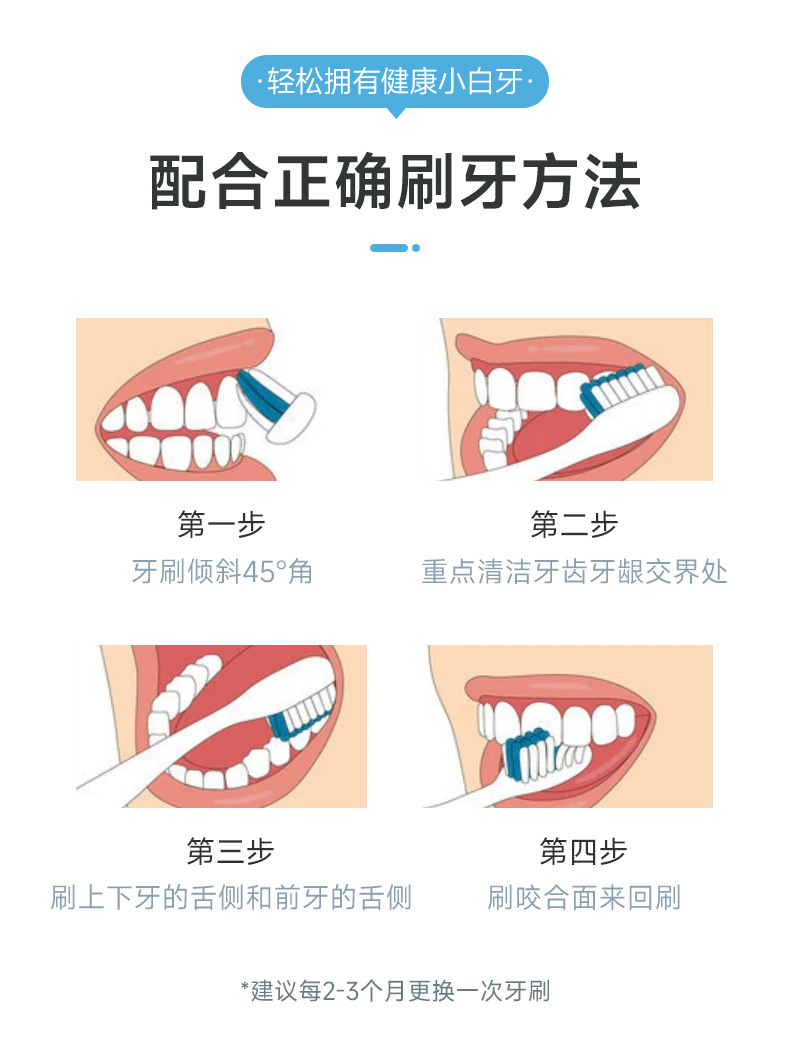 ·轻松拥有健康小白牙·

配合正确刷牙方法

第一步
牙刷倾斜45°角

第二步
重点清洁牙齿牙龈交界处

第三步
刷上下牙的舌侧和前牙的舌侧

第四步
刷咬合面来回刷

*建议每2-3个月更换一次牙刷