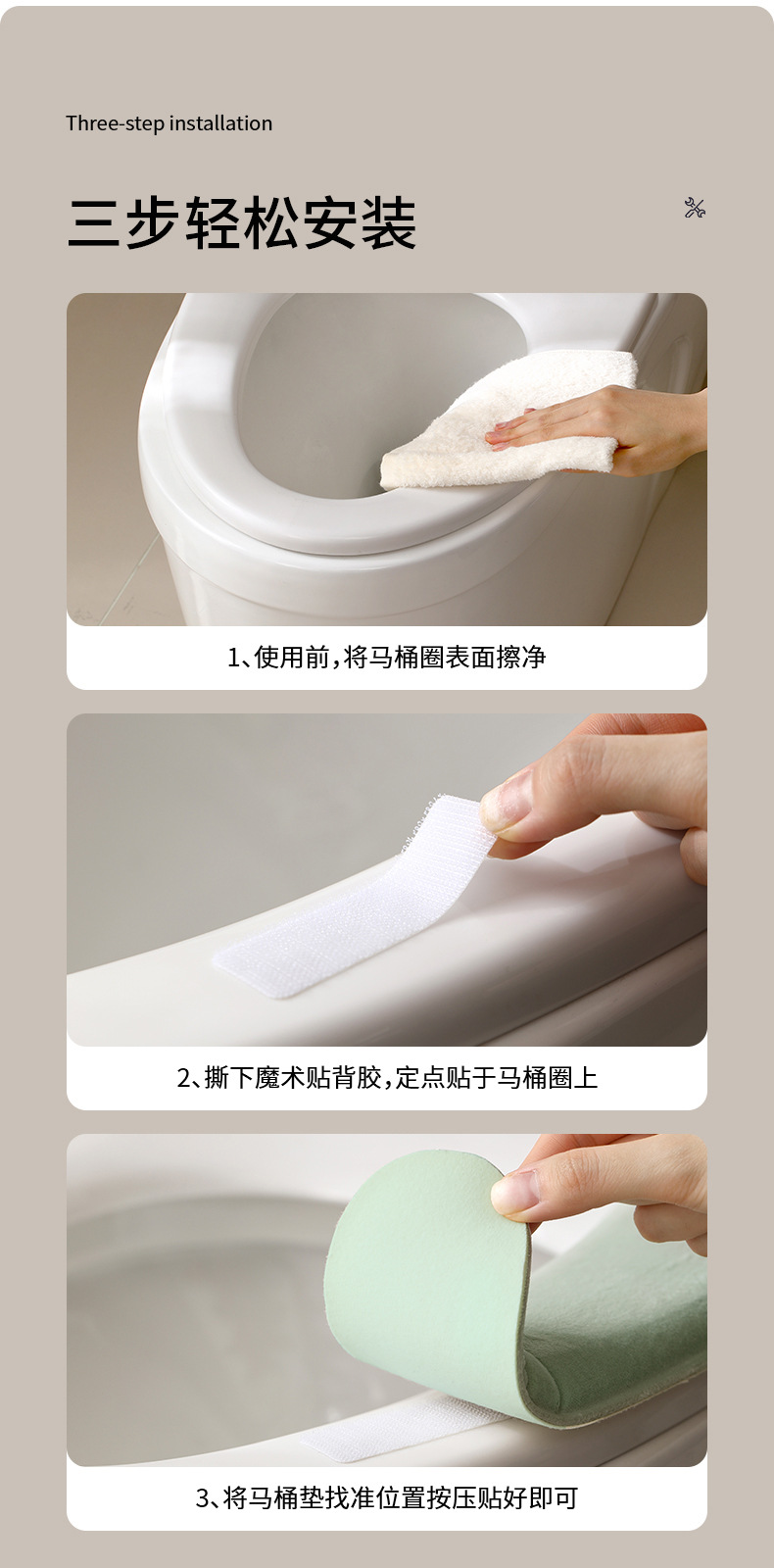 Three-step installation

三步轻松安装

1、使用前，将马桶圈表面擦净

2、撕下魔术贴背胶，定点贴于马桶圈上

3、将马桶垫找准位置按压贴好即可