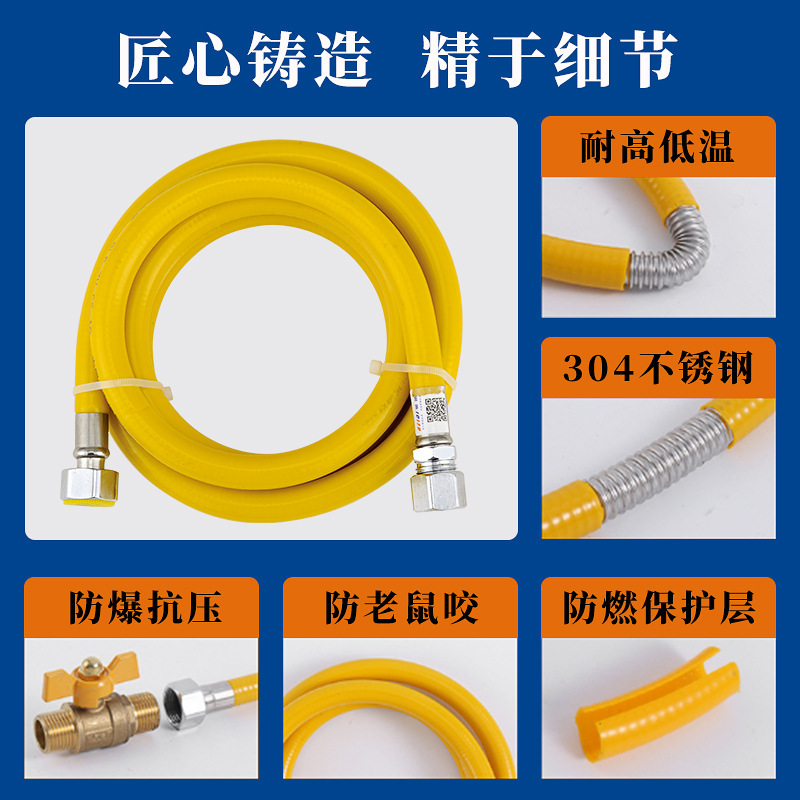 匠心铸造 精于细节

耐高低温

304不锈钢

防爆抗压

防老鼠咬

防燃保护层