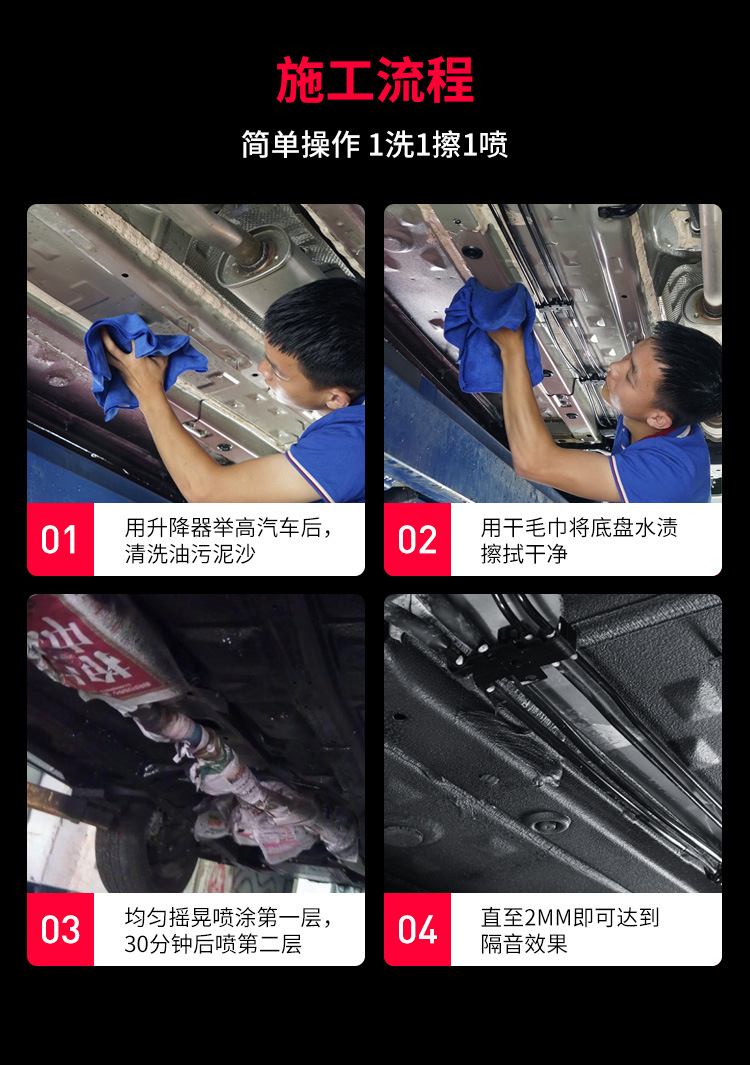 施工流程

简单操作 1洗1擦1喷

01 用升降器举高汽车后，清洗油污泥沙

02 用干毛巾将底盘水渍擦拭干净

03 均匀摇晃喷涂第一层，30分钟后喷第二层

04 直至2MM即可达到隔音效果