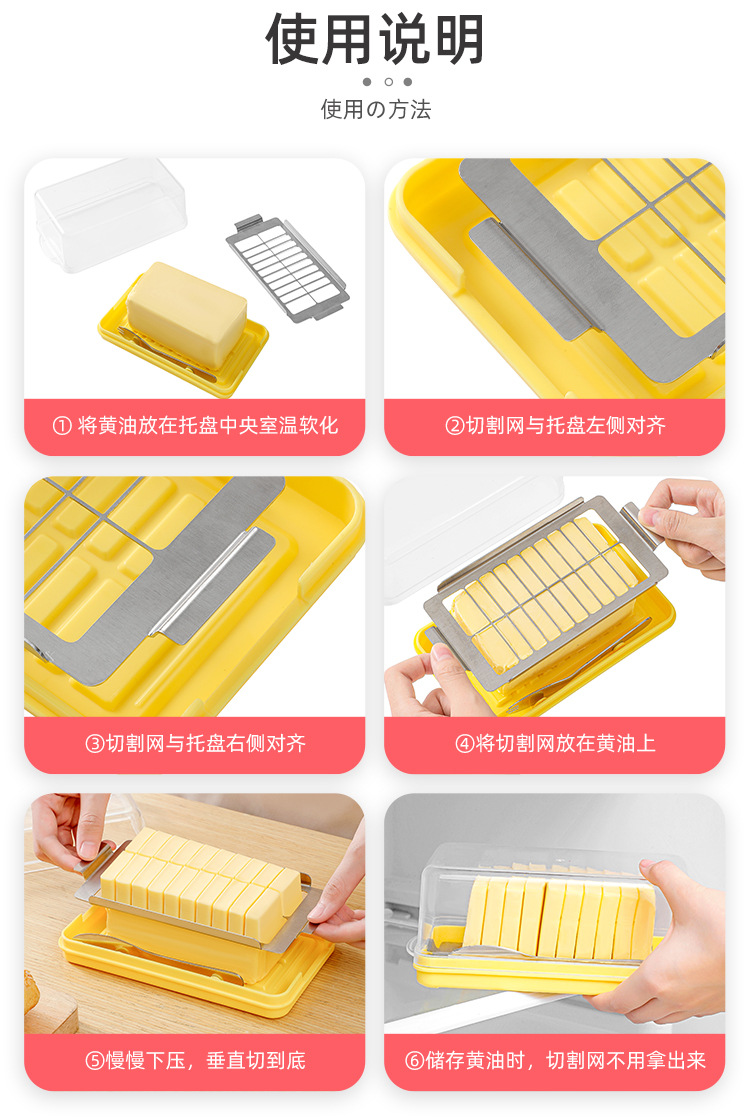 使用说明

使用の方法

① 将黄油放在托盘中央室温软化

②切割网与托盘左侧对齐

③切割网与托盘右侧对齐

④将切割网放在黄油上

⑤慢慢下压，垂直切到底

⑥储存黄油时，切割网不用拿出来