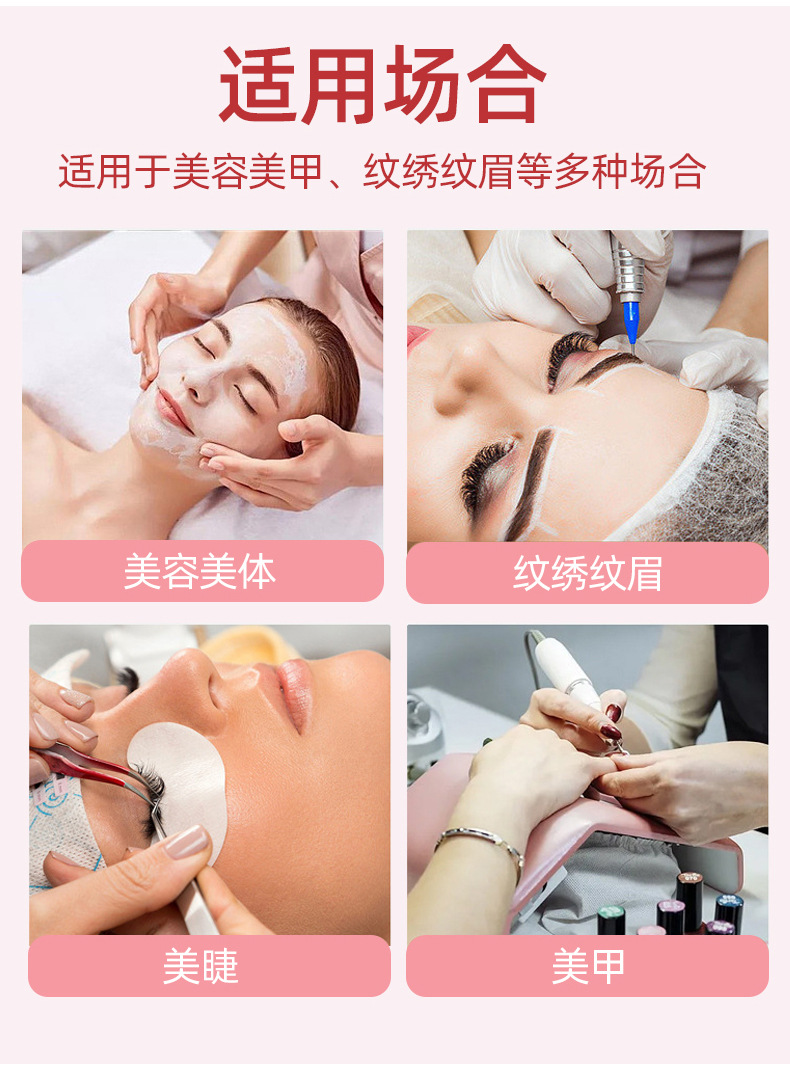 适用场合

适用于美容美甲、纹绣纹眉等多种场合

美容美体

纹绣纹眉

美睫

美甲