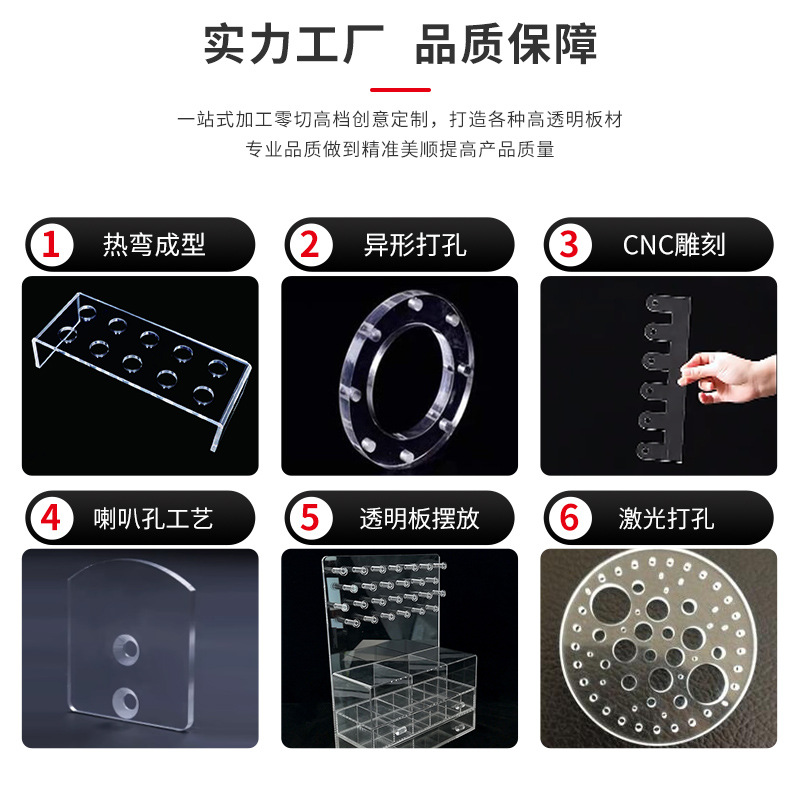 实力工厂 品质保障

一站式加工零切高档创意定制，打造各种高透明板材
专业品质做到精准美顺提高产品质量

1 热弯成型

2 异形打孔

3 CNC雕刻

4 喇叭孔工艺

5 透明板摆放

6 激光打孔