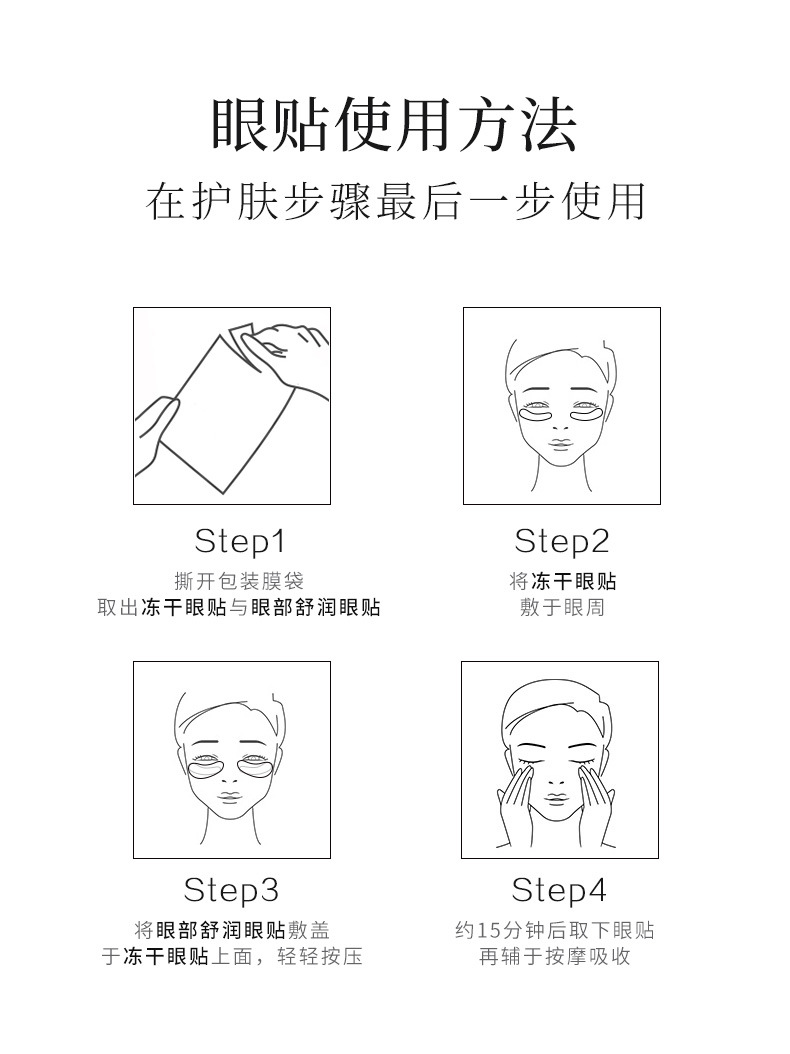 眼贴使用方法
在护肤步骤最后一步使用

Step1
撕开包装膜袋
取出冻干眼贴与眼部舒润眼贴

Step2
将冻干眼贴
敷于眼周

Step3
将眼部舒润眼贴敷盖
于冻干眼贴上面，轻轻按压

Step4
约15分钟后取下眼贴
再辅于按摩吸收