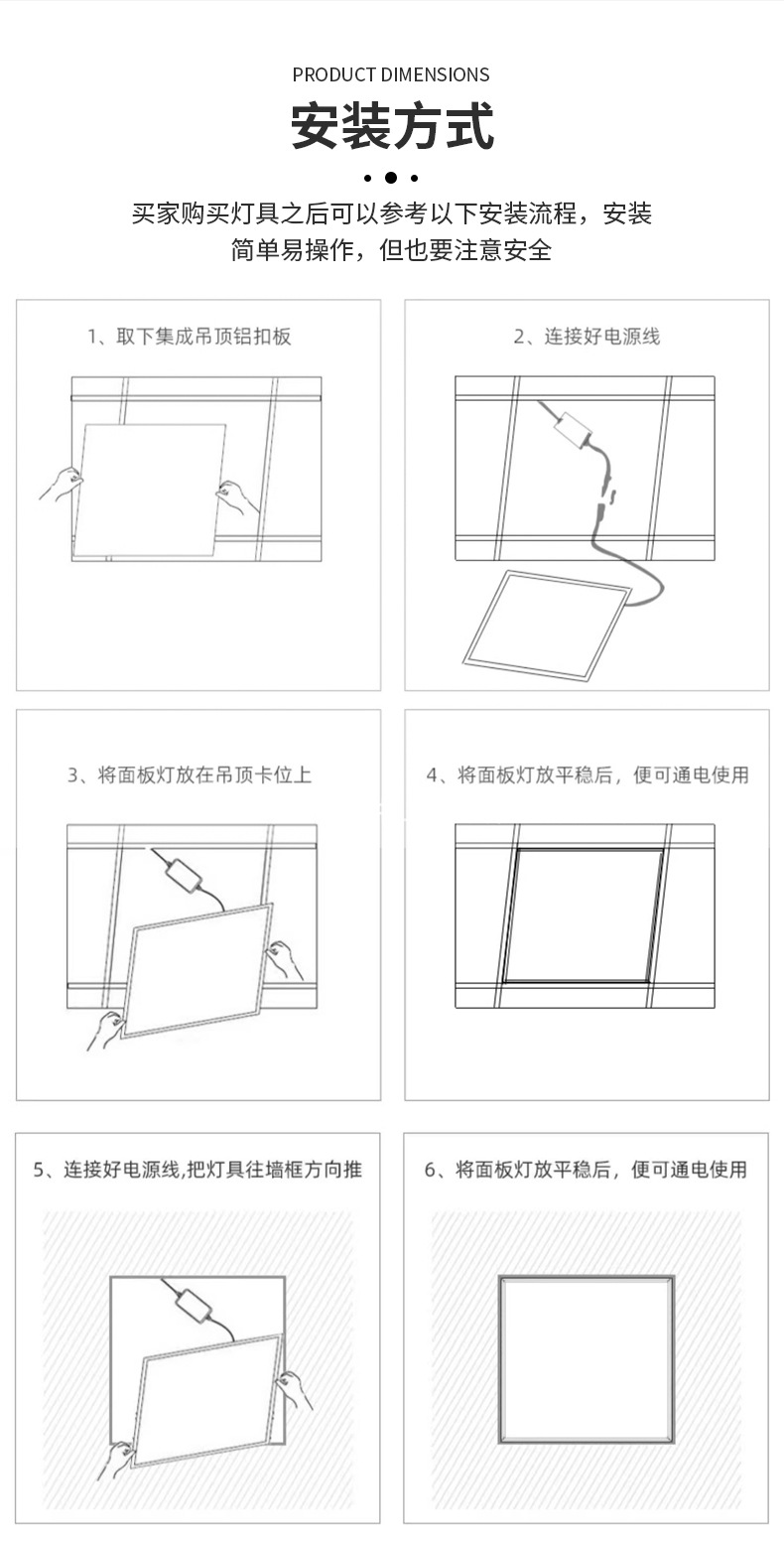 PRODUCT DIMENSIONS

安装方式

买家购买灯具之后可以参考以下安装流程，安装简单易操作，但也要注意安全

1、取下集成吊顶铝扣板

2、连接好电源线

3、将面板灯放在吊顶卡位上

4、将面板灯放平稳后，便可通电使用

5、连接好电源线,把灯具往墙框方向推

6、将面板灯放平稳后，便可通电使用